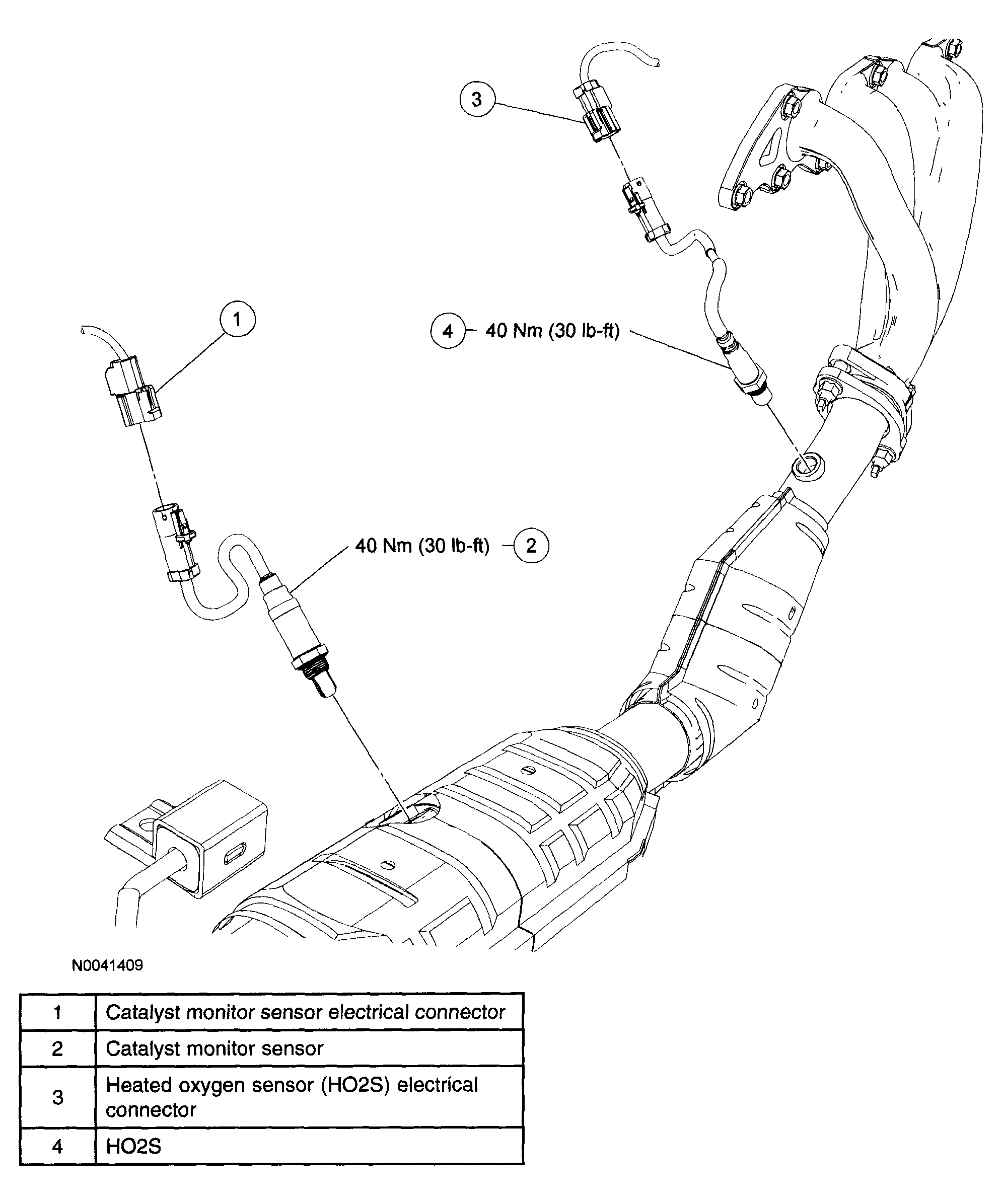 3

1

4 40 Nm (30 lb-ft)

40 Nm (30 lb-ft) 2

N0041409

| 1 | Catalyst monitor sensor electrical connector |
|---|---|
| 2 | Catalyst monitor sensor |
| 3 | Heated oxygen sensor (HO2S) electrical connector |
| 4 | HO2S |