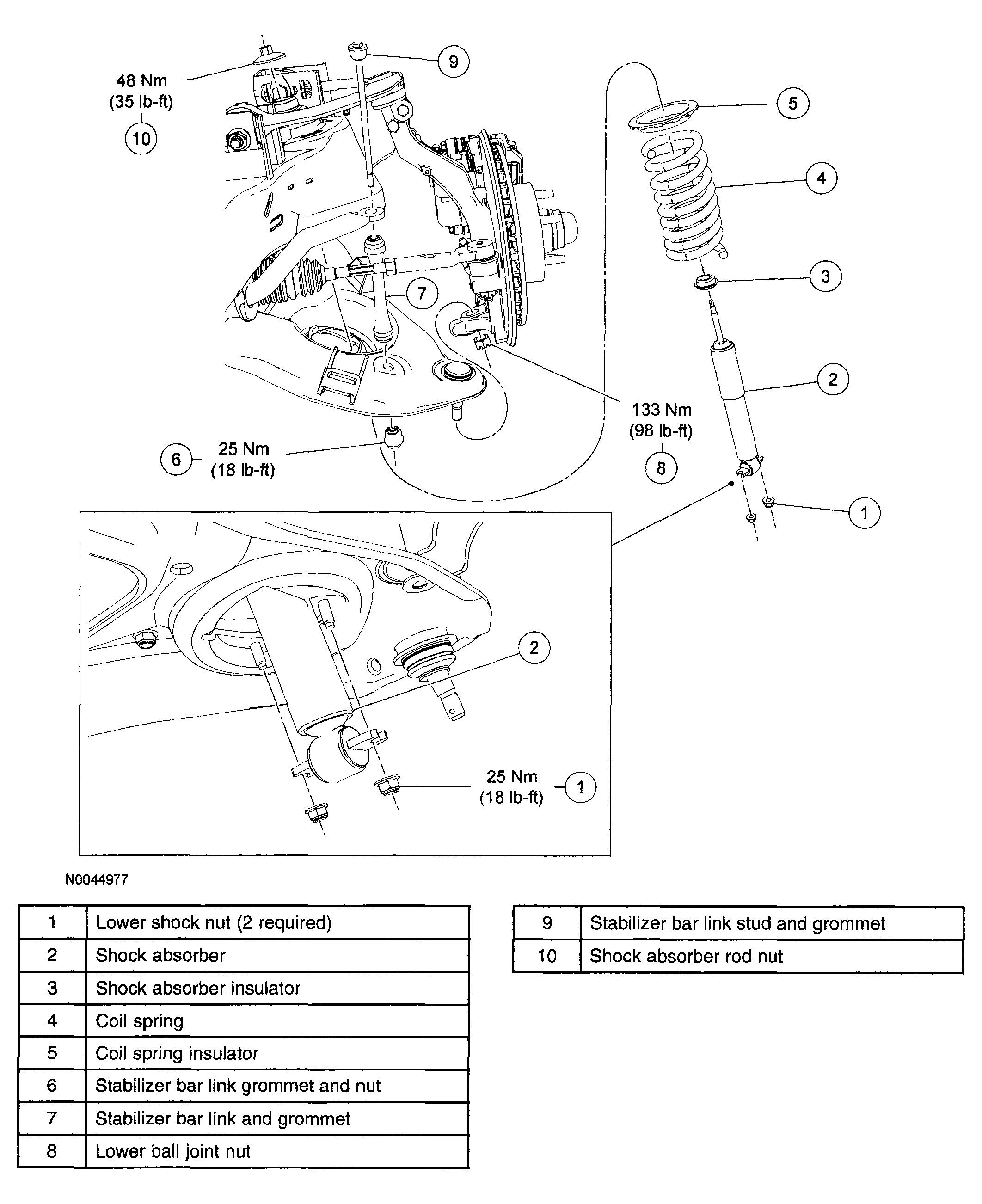 48 Nm
(35 lb-ft)
10

9

5

4

3

7

2

133 Nm
(98 lb-ft)
8

6
25 Nm
(18 lb-ft)

1

2

25 Nm
(18 lb-ft)
1

N0044977

| 1 | Lower shock nut (2 required) |
|---|---|
| 2 | Shock absorber |
| 3 | Shock absorber insulator |
| 4 | Coil spring |
| 5 | Coil spring insulator |
| 6 | Stabilizer bar link grommet and nut |
| 7 | Stabilizer bar link and grommet |
| 8 | Lower ball joint nut |

| 9 | Stabilizer bar link stud and grommet |
|---|---|
| 10 | Shock absorber rod nut |