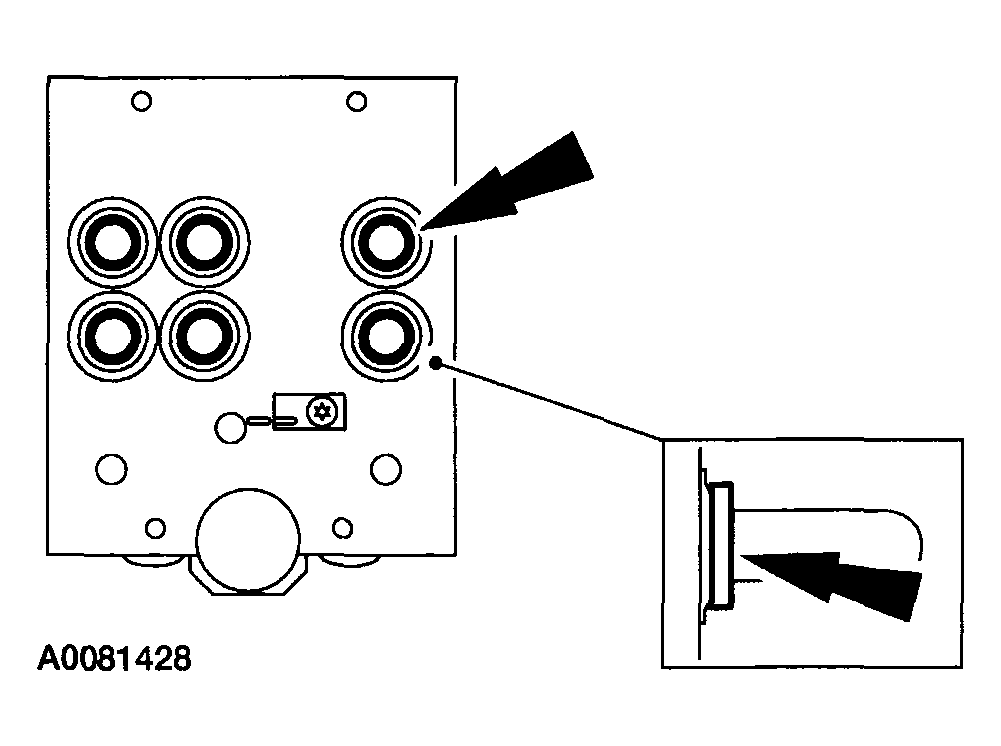 A0081428