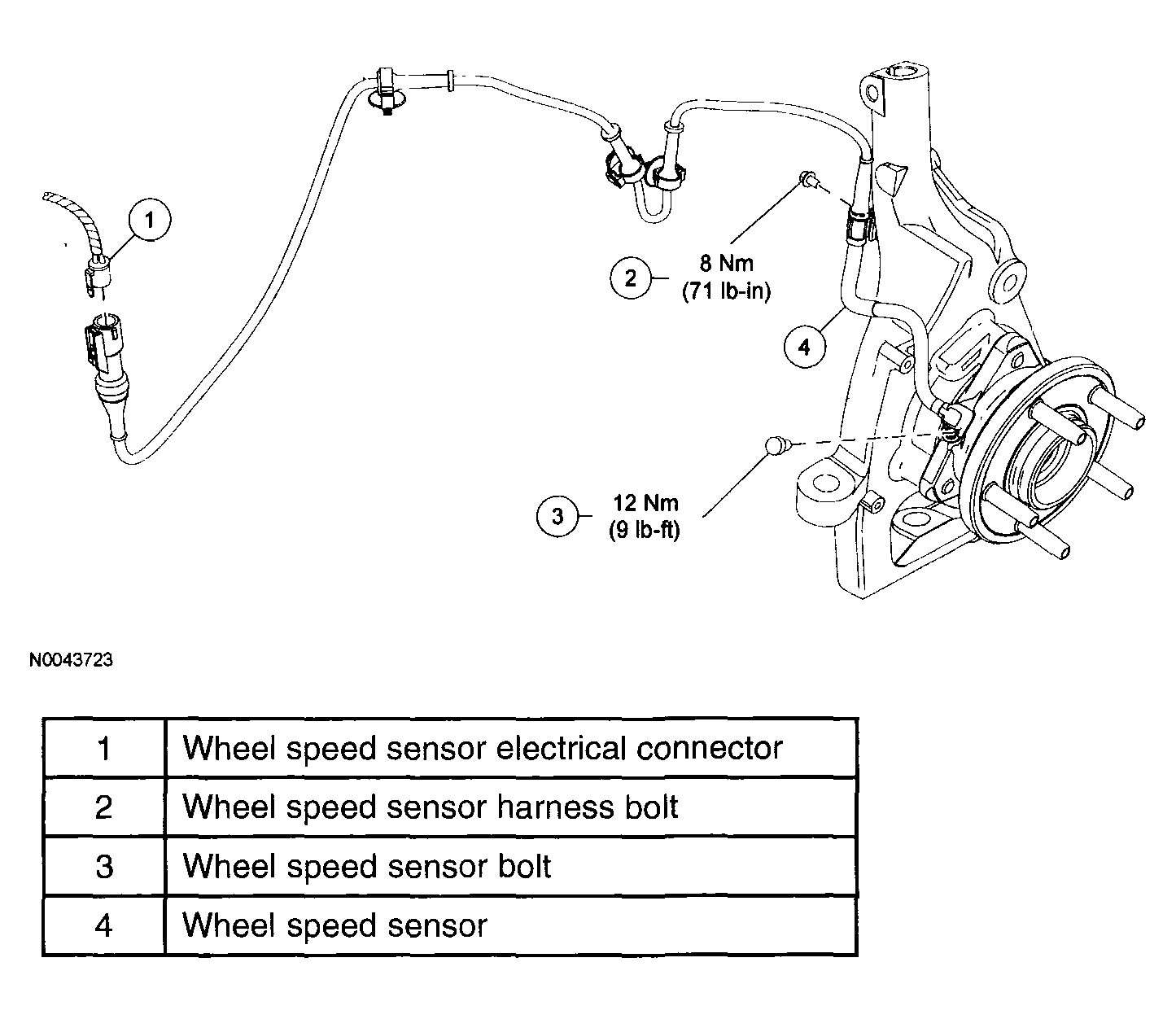 1

2 8 Nm (71 lb-in)

4

3 12 Nm (9 lb-ft)

N0043723

| 1 | Wheel speed sensor electrical connector |
|---|---|
| 2 | Wheel speed sensor harness bolt |
| 3 | Wheel speed sensor bolt |
| 4 | Wheel speed sensor |