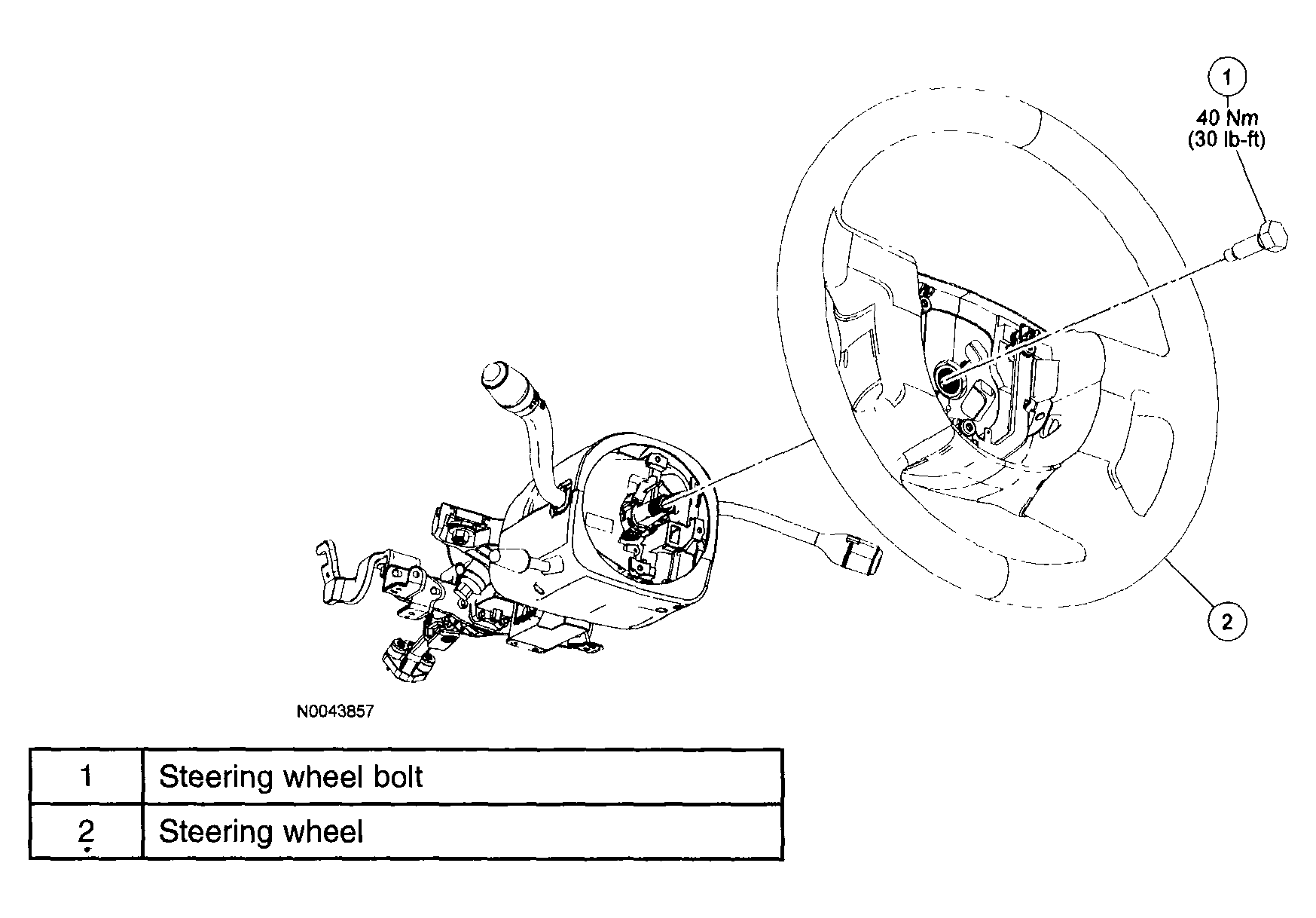 1
40 Nm
(30 lb-ft)

2

N0043857

| 1 | Steering wheel bolt |
|---|---|
| 2 | Steering wheel |