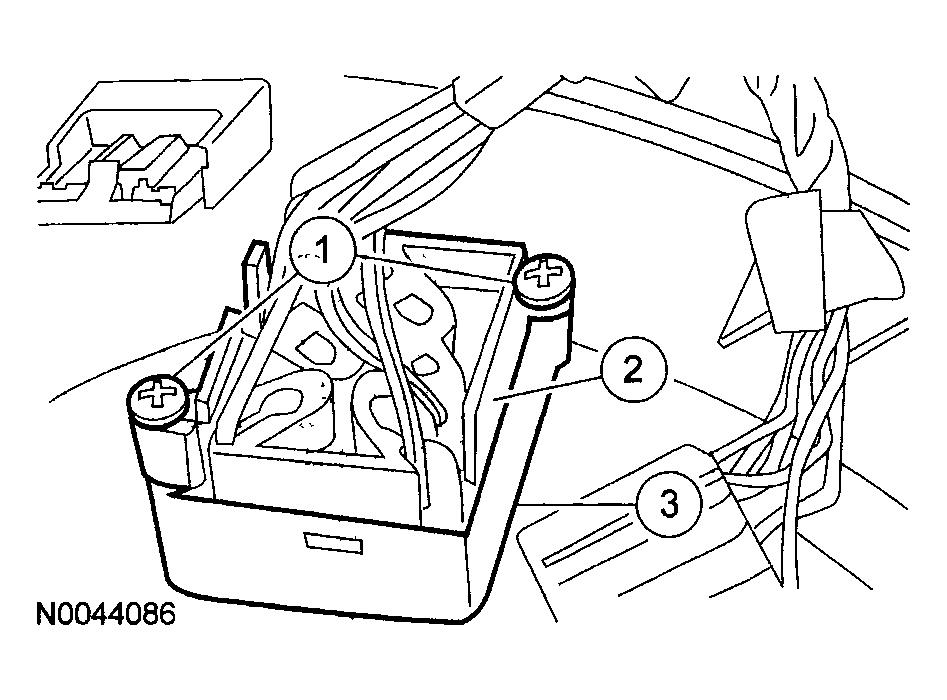 1
2
3
N0044086