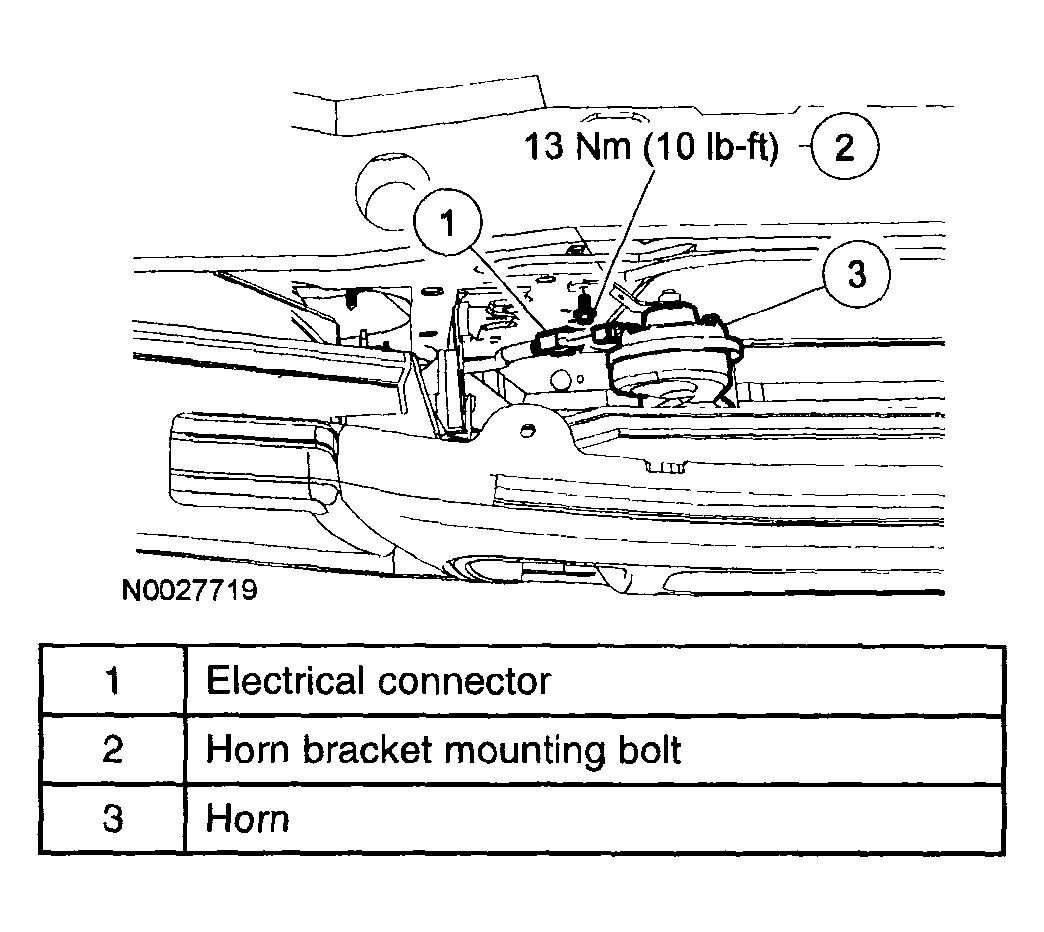 13 Nm (10 lb-ft) 2

1

3

N0027719

| 1 | Electrical connector |
|---|---|
| 2 | Horn bracket mounting bolt |
| 3 | Horn |