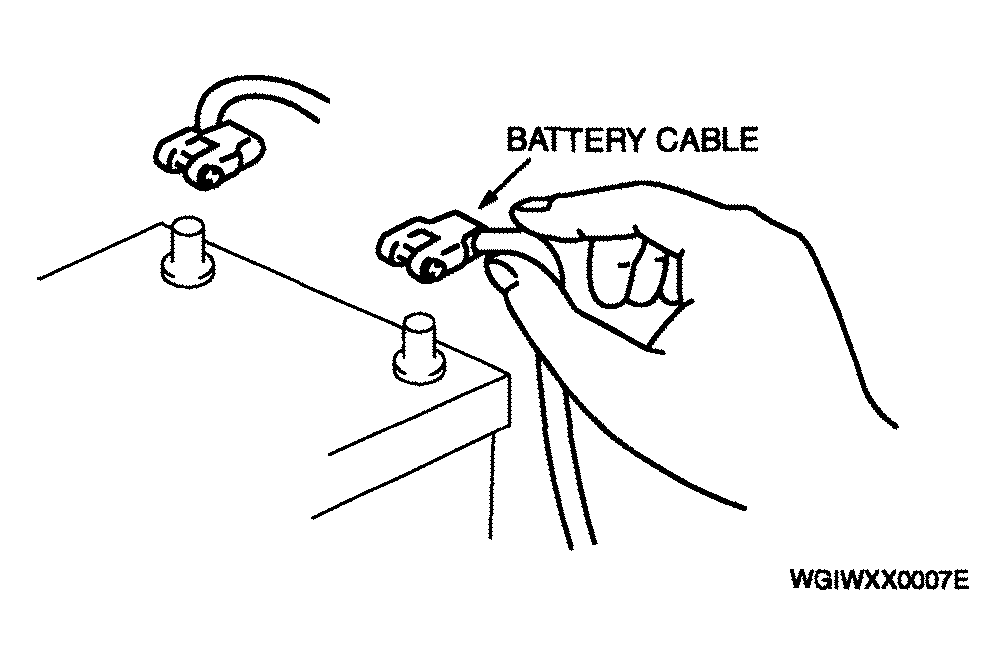 BATTERY CABLE

WGIWXX0007E