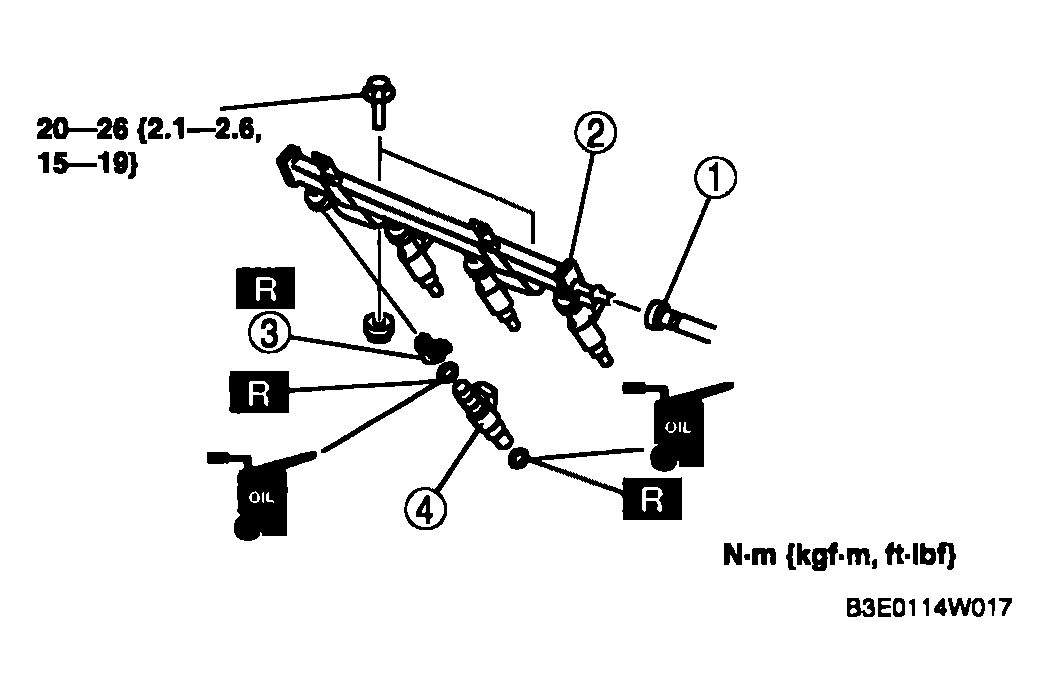 20—26 {2.1—2.6, 15—19}

2

1

R

3

R

OIL

OIL

4

R

N·m {kgf·m, ft·lbf}

B3E0114W017