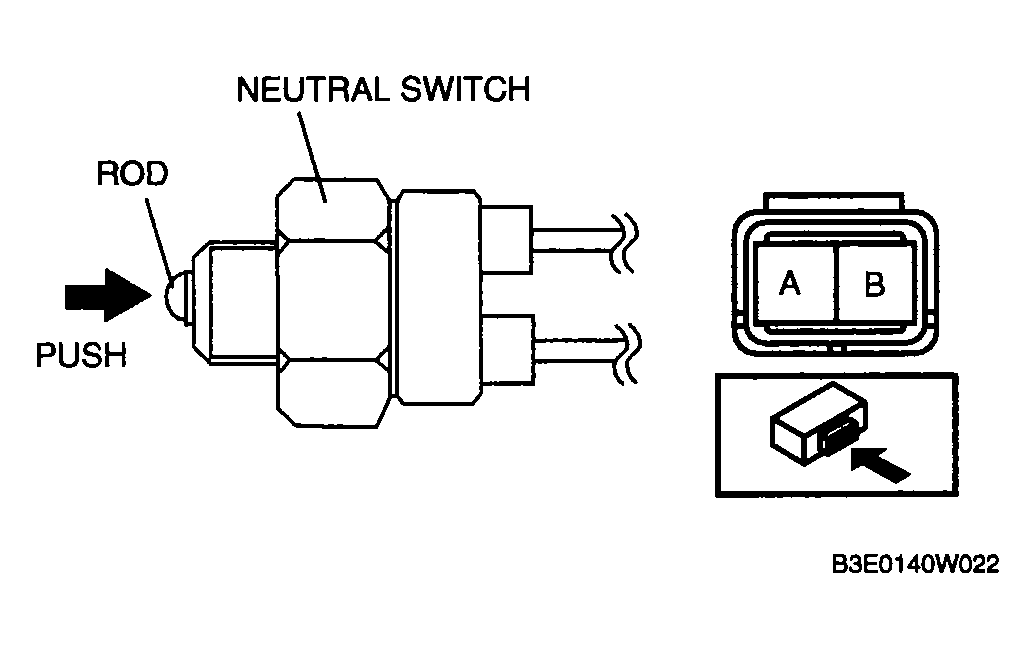 NEUTRAL SWITCH

ROD

PUSH

A

B

B3E0140W022