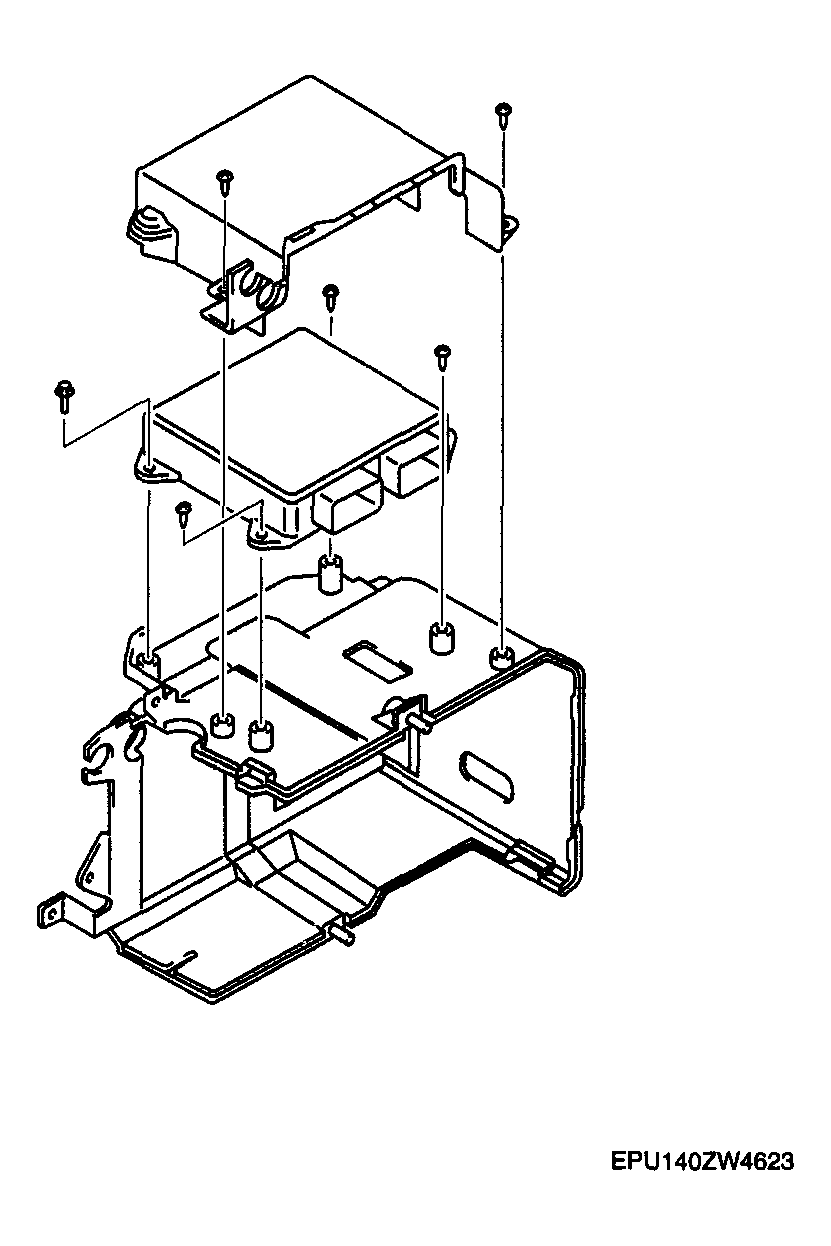 EPU140ZW4623