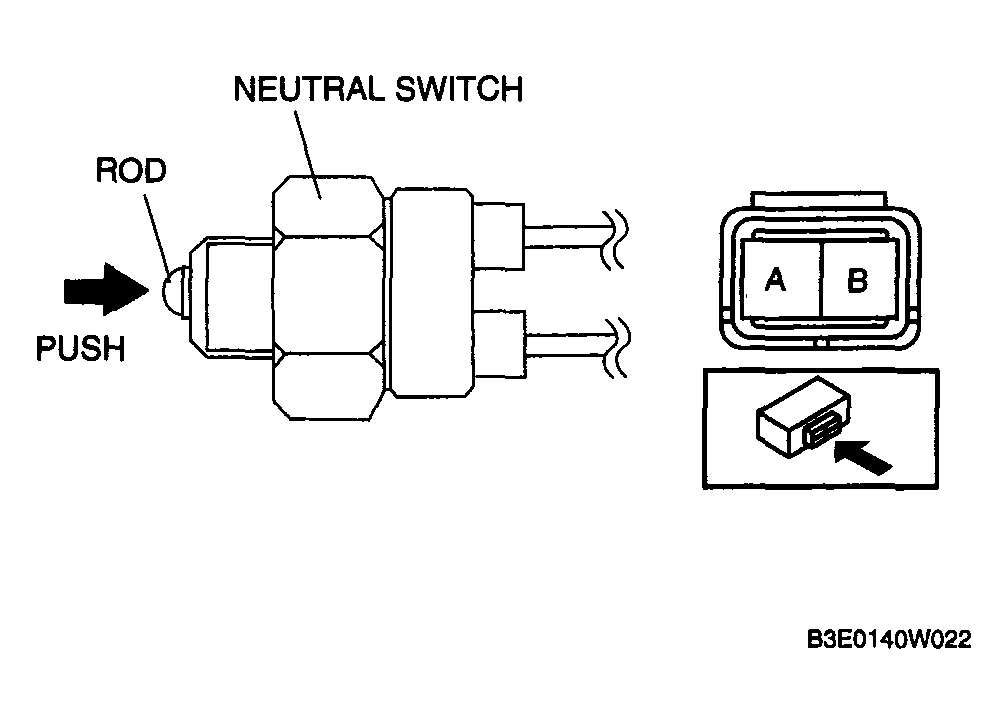 NEUTRAL SWITCH

ROD

PUSH

A

B

B3E0140W022