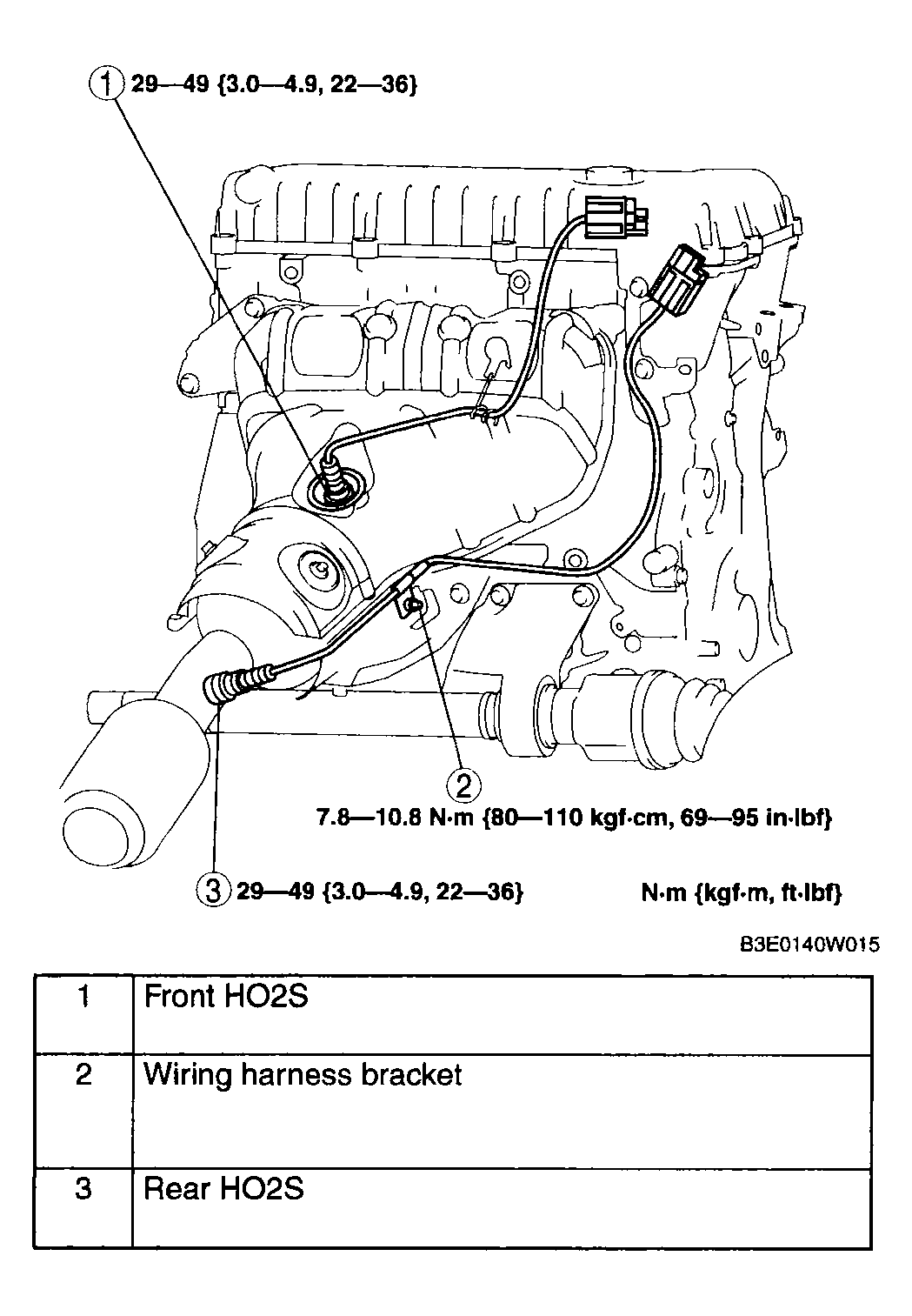 1 29—49 {3.0—4.9, 22—36}

2
7.8—10.8 N·m {80—110 kgf·cm, 69—95 in·lbf}

3 29—49 {3.0—4.9, 22—36}

N·m {kgf·m, ft·lbf}

B3E0140W015

| 1 | Front HO2S |
|---|---|
| 2 | Wiring harness bracket |
| 3 | Rear HO2S |