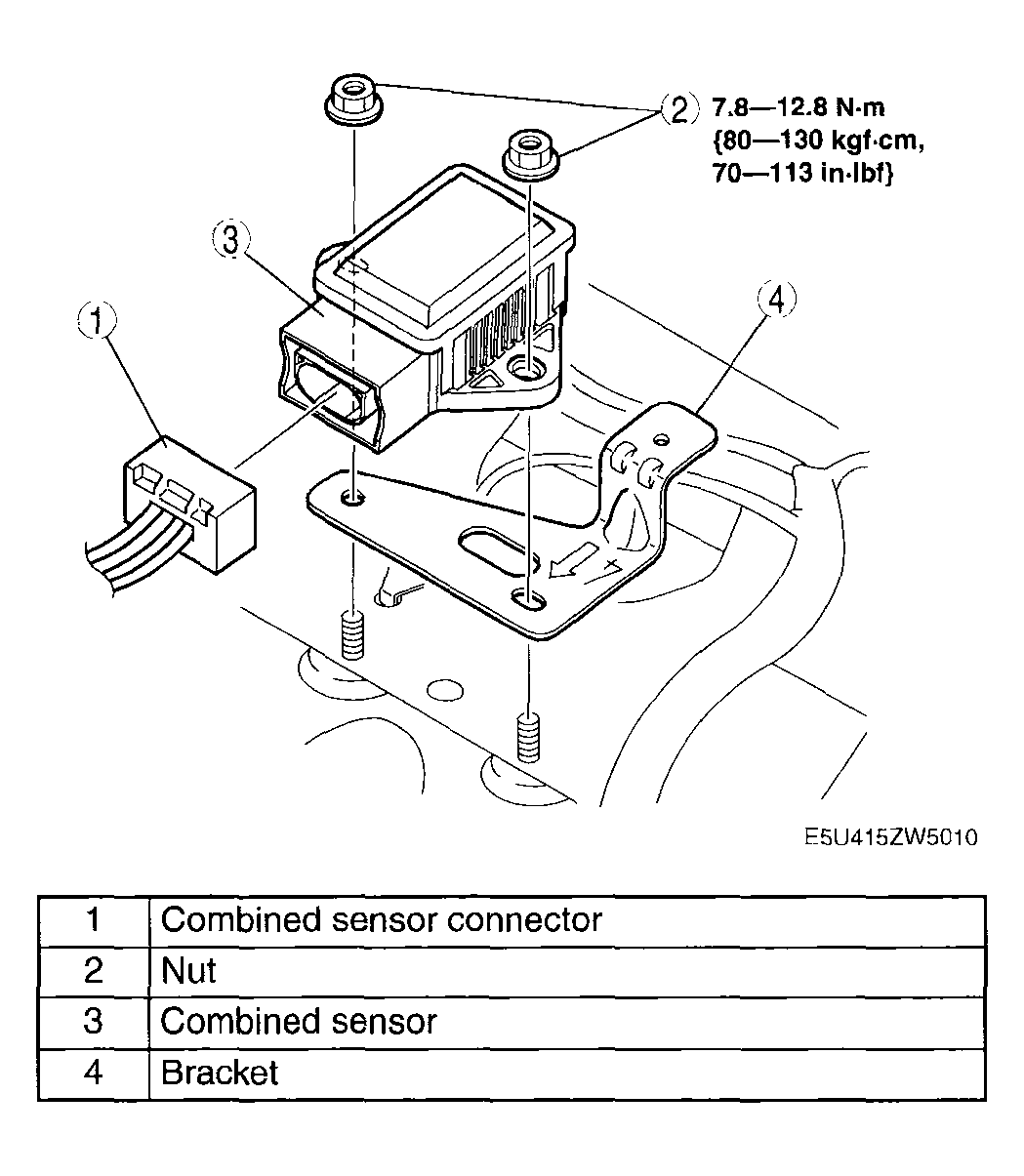 2 7.8—12.8 N·m {80—130 kgf·cm, 70—113 in·lbf}

3

1

4

E5U415ZW5010

| 1 | Combined sensor connector |
|---|---|
| 2 | Nut |
| 3 | Combined sensor |
| 4 | Bracket |