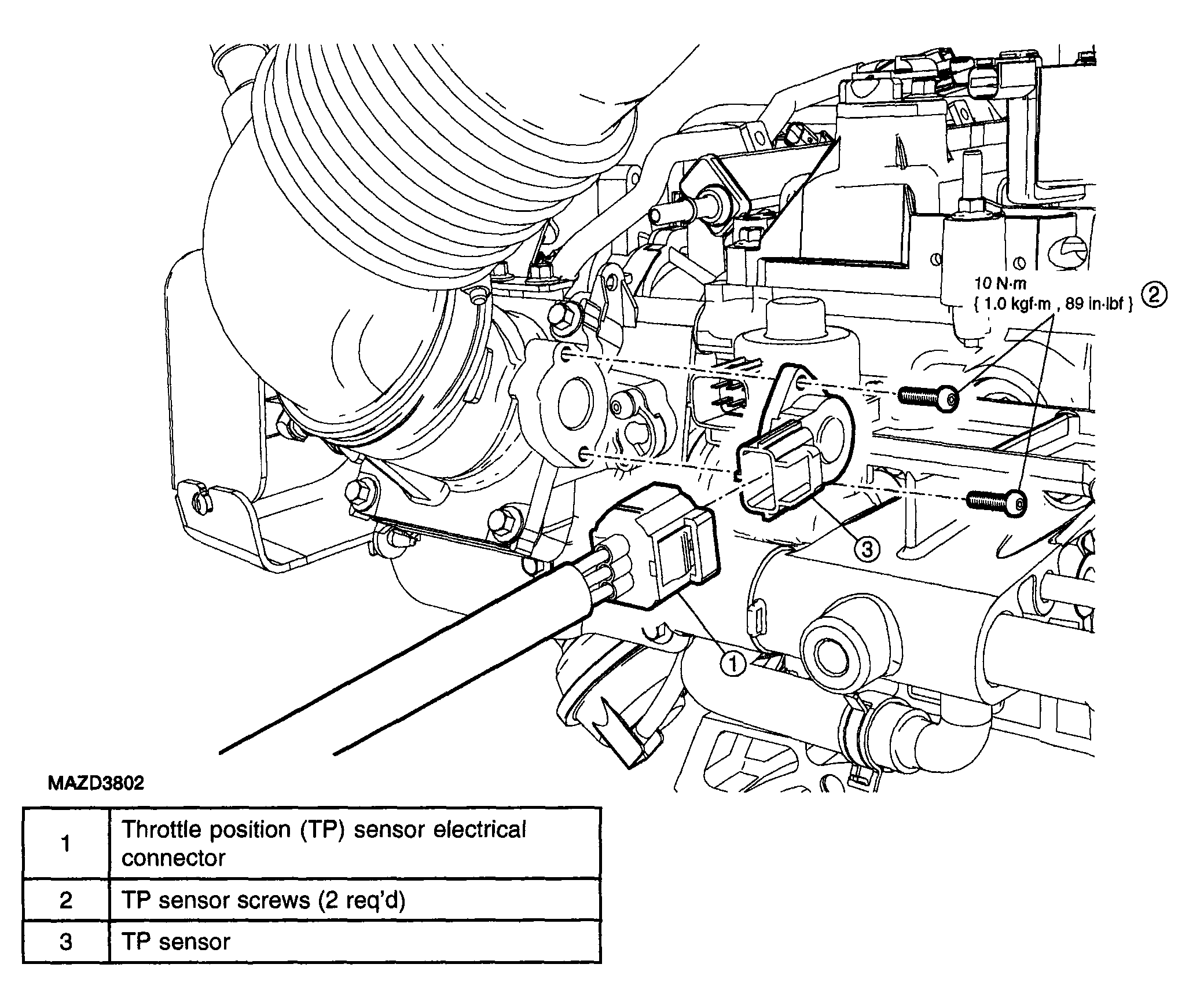 10 N·m
{ 1.0 kgf·m , 89 in·lbf } ②

③

①

MAZD3802

| 1 | Throttle position (TP) sensor electrical connector |
|---|---|
| 2 | TP sensor screws (2 req'd) |
| 3 | TP sensor |