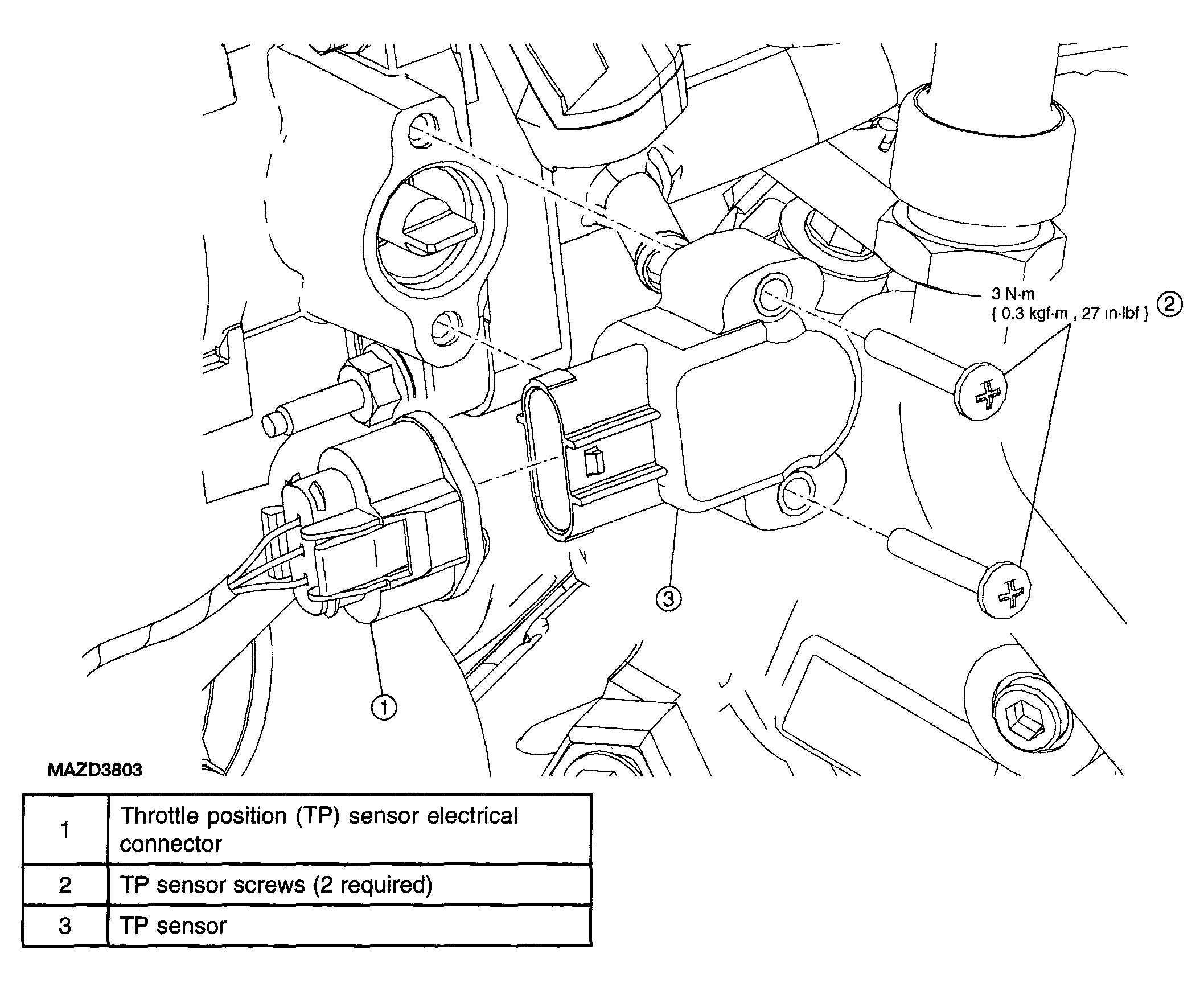 3 N·m
{ 0.3 kgf·m , 27 in·lbf } ②

③

①

MAZD3803

| 1 | Throttle position (TP) sensor electrical connector |
|---|---|
| 2 | TP sensor screws (2 required) |
| 3 | TP sensor |