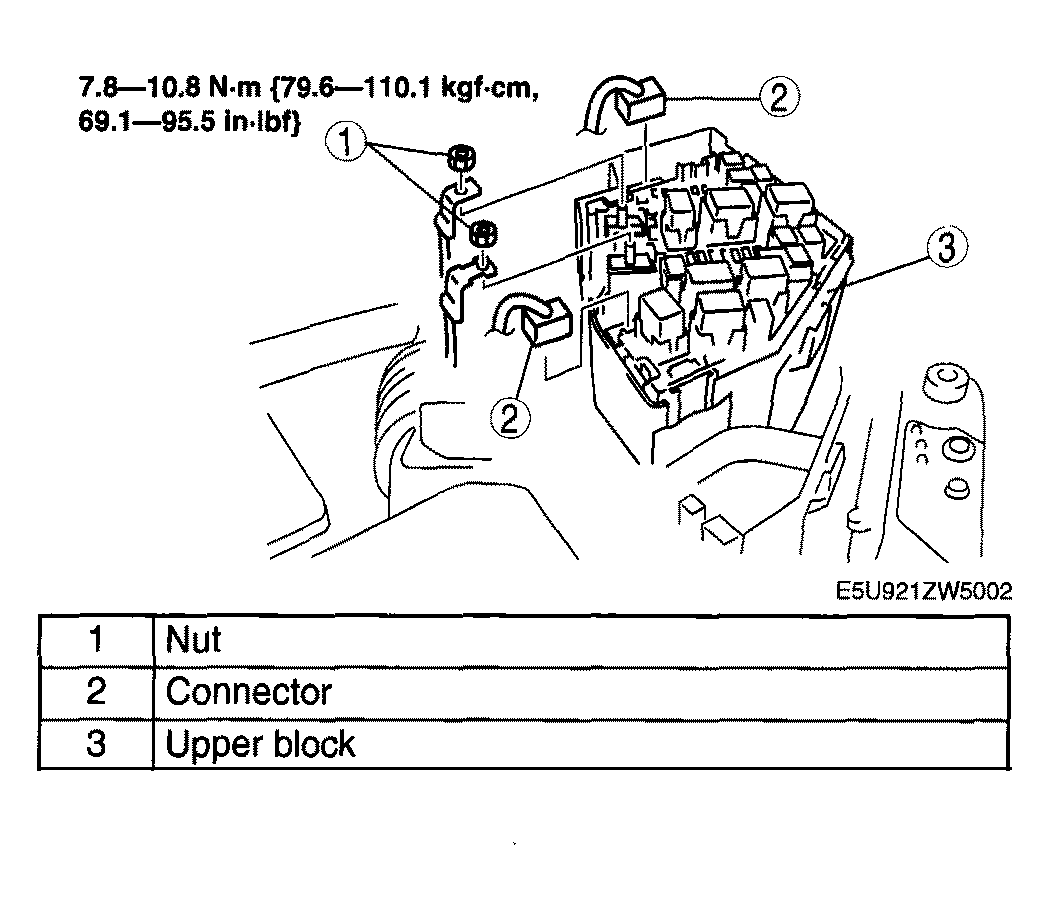 7.8—10.8 N·m {79.6—110.1 kgf·cm, 69.1—95.5 in·lbf}

1

2

3

2

E5U921ZW5002

| 1 | Nut |
|---|---|
| 2 | Connector |
| 3 | Upper block |