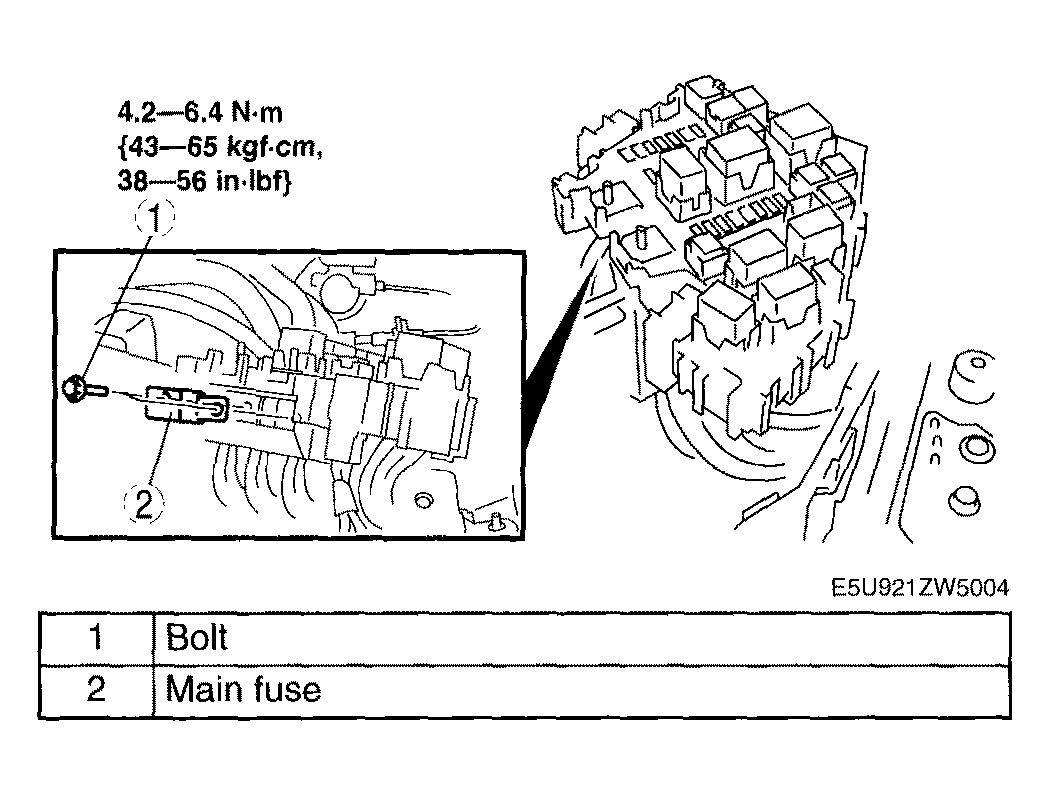 4.2—6.4 N·m
{43—65 kgf·cm,
38—56 in·lbf}

1

2

E5U921ZW5004

| 1 | Bolt |
|---|---|
| 2 | Main fuse |