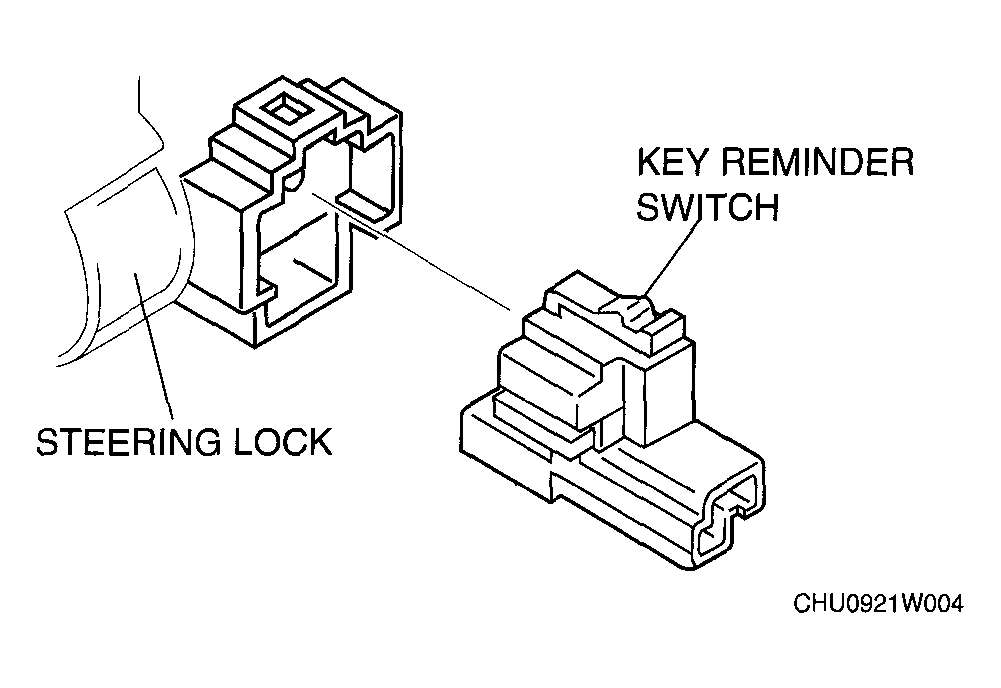 KEY REMINDER SWITCH

STEERING LOCK

CHU0921W004