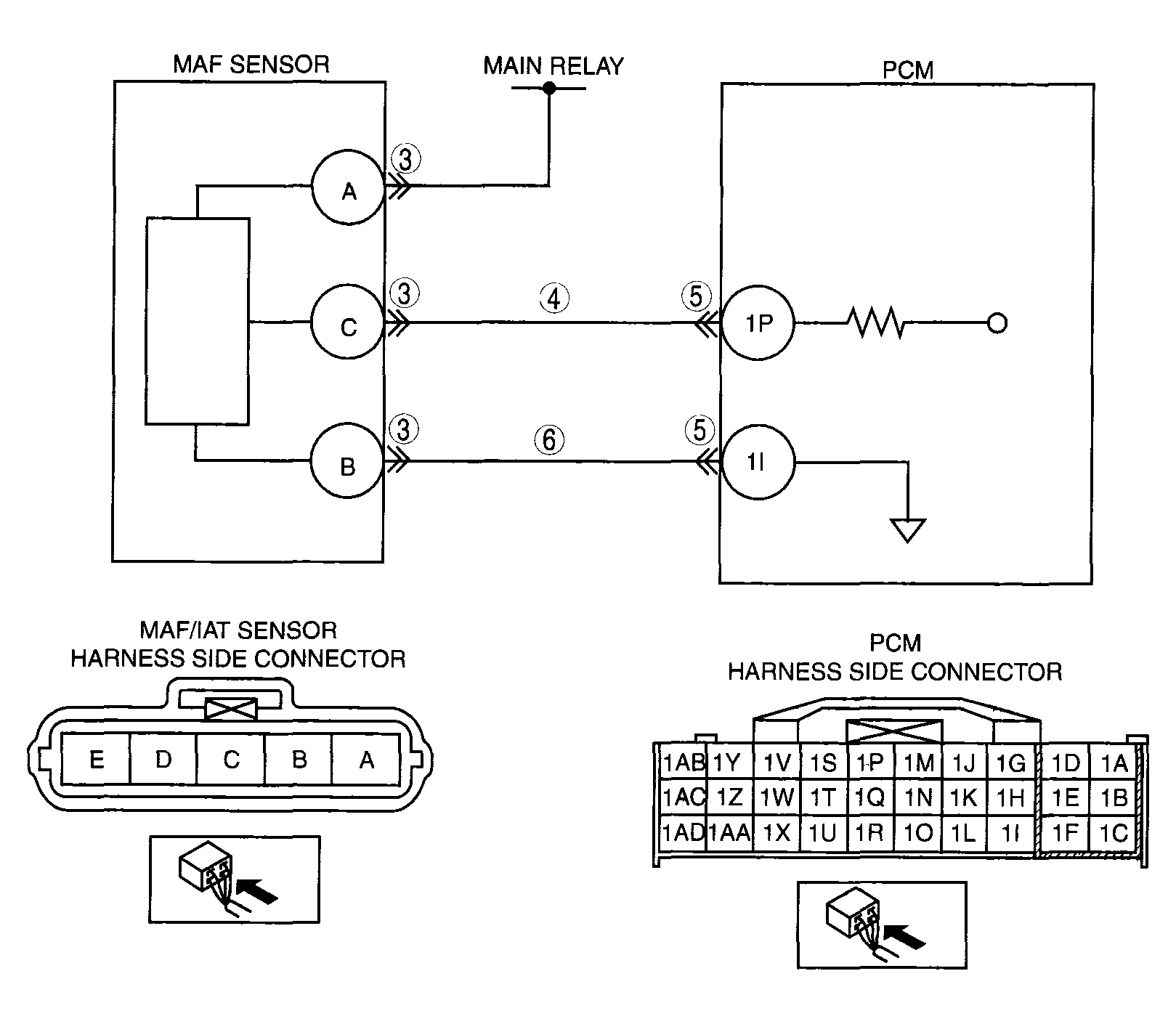 MAF SENSOR

MAIN RELAY

PCM

A
③

C
③

④

⑤

1P

B
③

⑥

⑤

1I

MAF/IAT SENSOR
HARNESS SIDE CONNECTOR

| E | D | C | B | A |
|---|---|---|---|---|

PCM
HARNESS SIDE CONNECTOR

| 1AB | 1Y | 1V | 1S | 1P | 1M | 1J | 1G | 1D | 1A |
|---|---|---|---|---|---|---|---|---|---|
| 1AC | 1Z | 1W | 1T | 1Q | 1N | 1K | 1H | 1E | 1B |
| 1AD | 1AA | 1X | 1U | 1R | 1O | 1L | 1I | 1F | 1C |