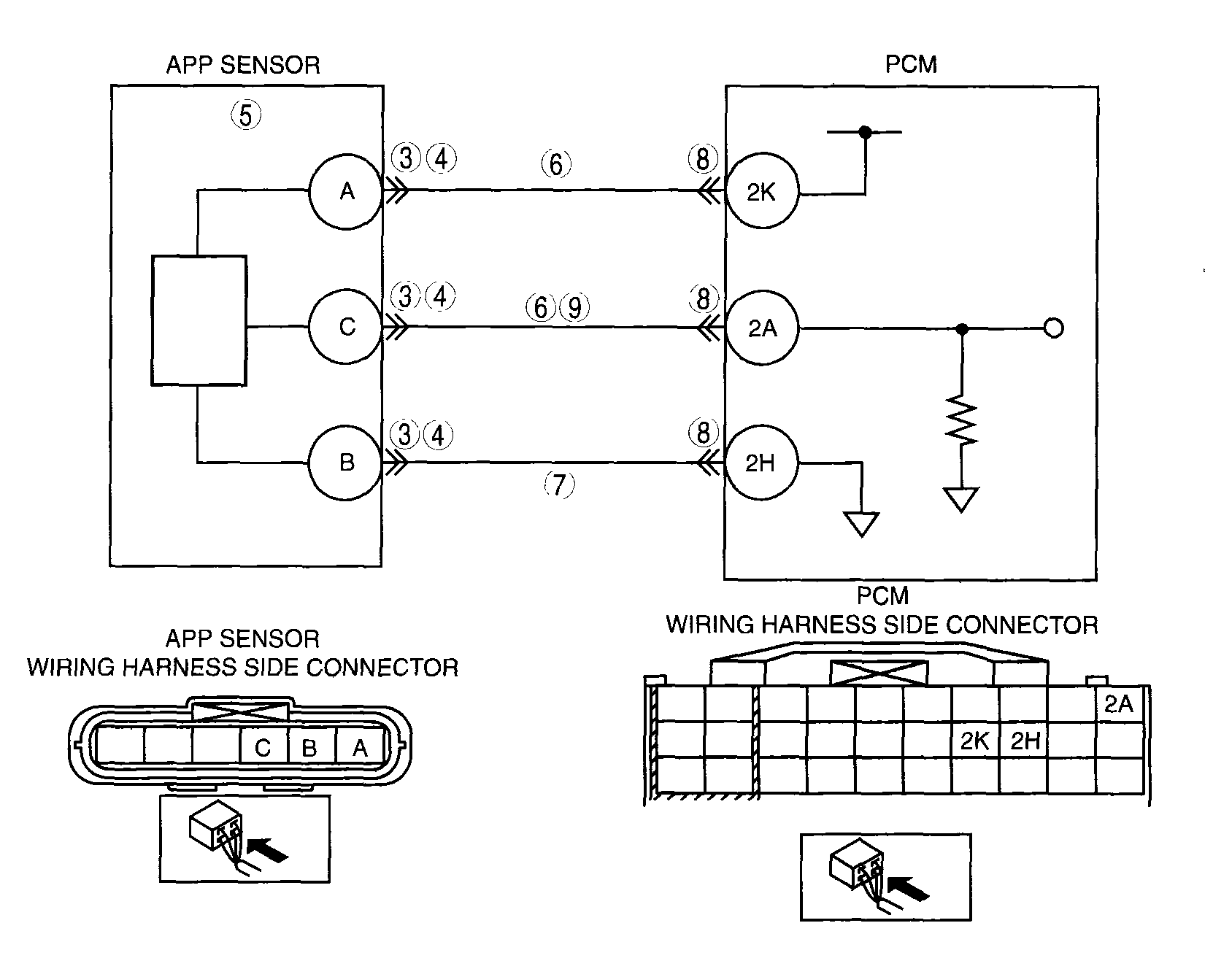 APP SENSOR

PCM

⑤

A

③④

⑥

⑧

2K

C

③④

⑥⑨

⑧

2A

B

③④

⑦

⑧

2H

APP SENSOR
WIRING HARNESS SIDE CONNECTOR

C B A

PCM
WIRING HARNESS SIDE CONNECTOR

2A

2K 2H