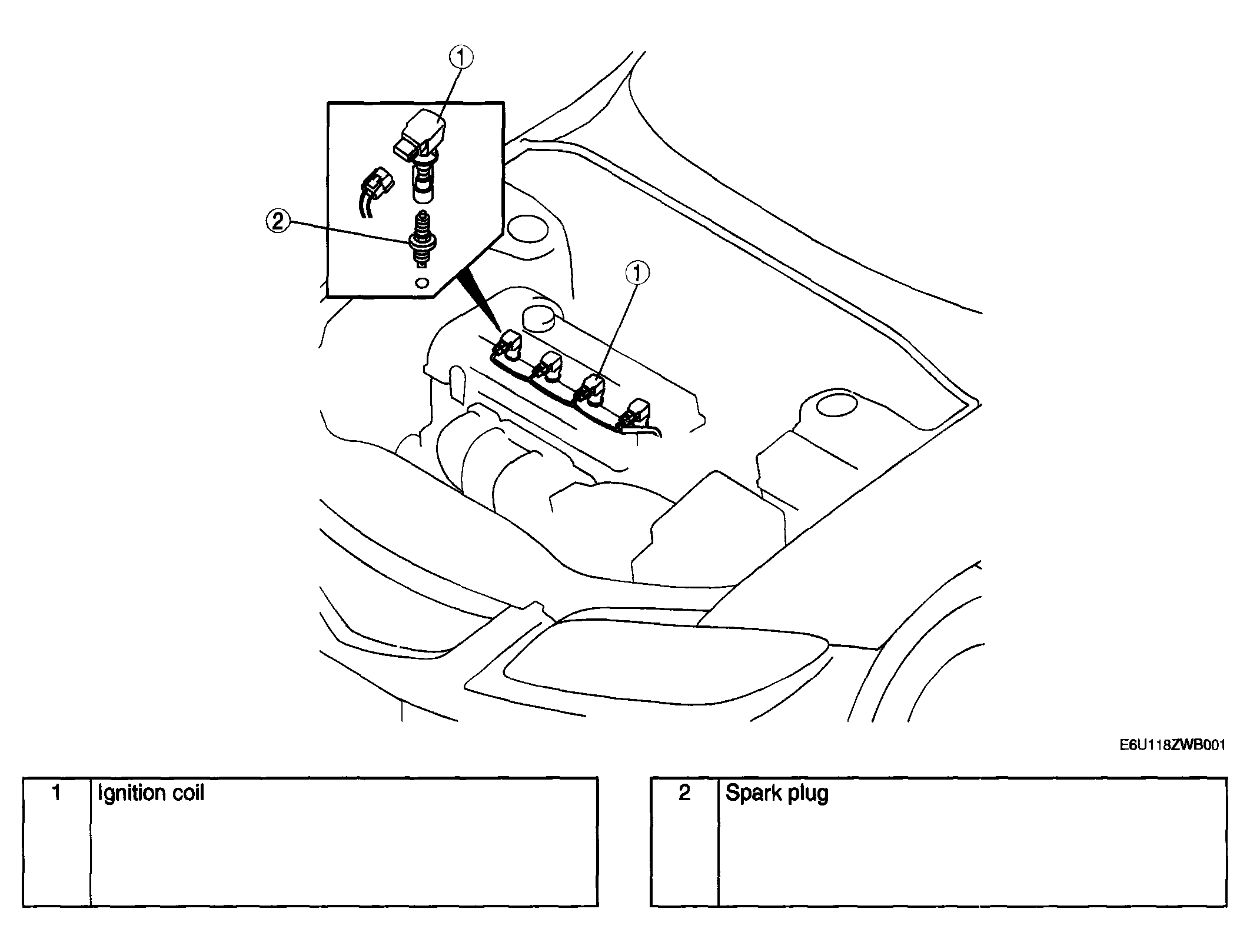 1

2

1

E6U118ZWB001

| 1 | Ignition coil |
|---|---|

| 2 | Spark plug |
|---|---|