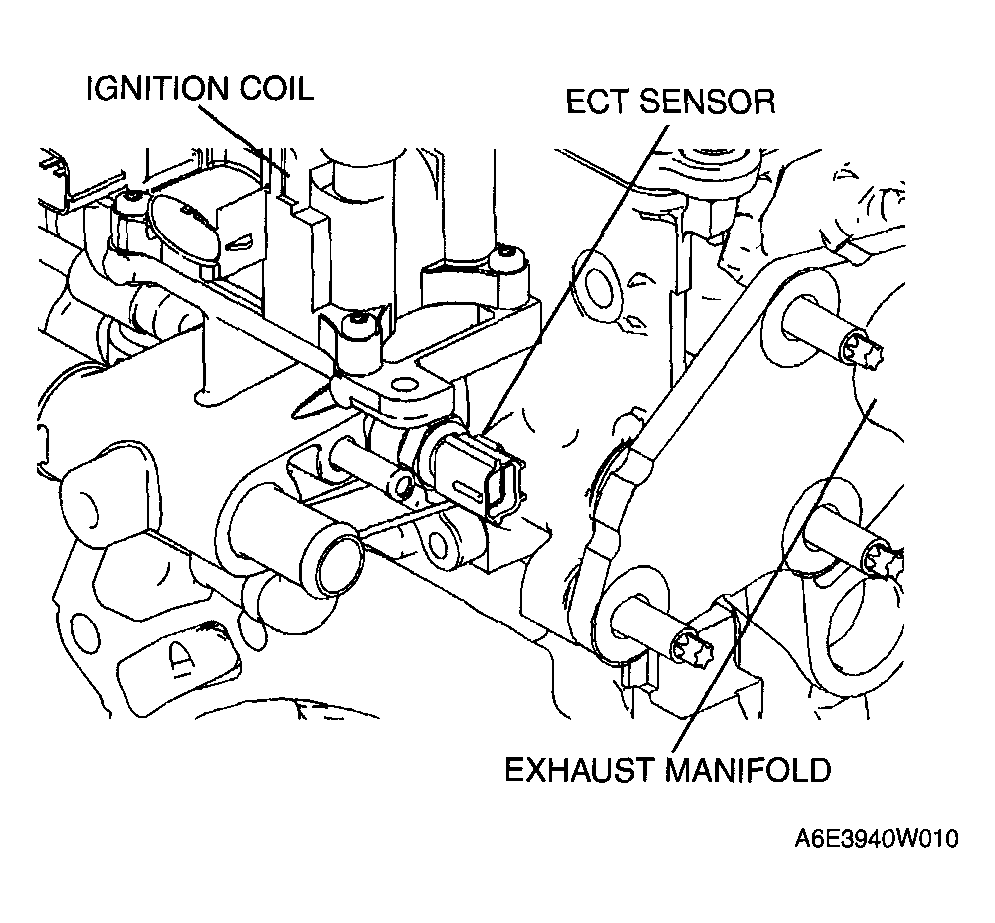 IGNITION COIL

ECT SENSOR

EXHAUST MANIFOLD

A6E3940W010