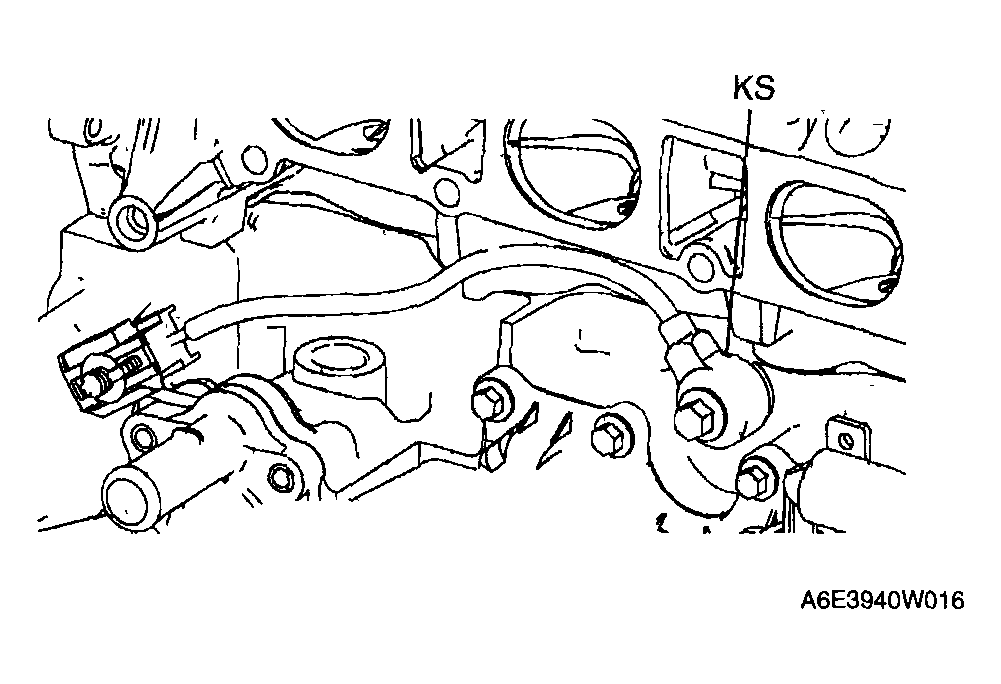 KS

A6E3940W016