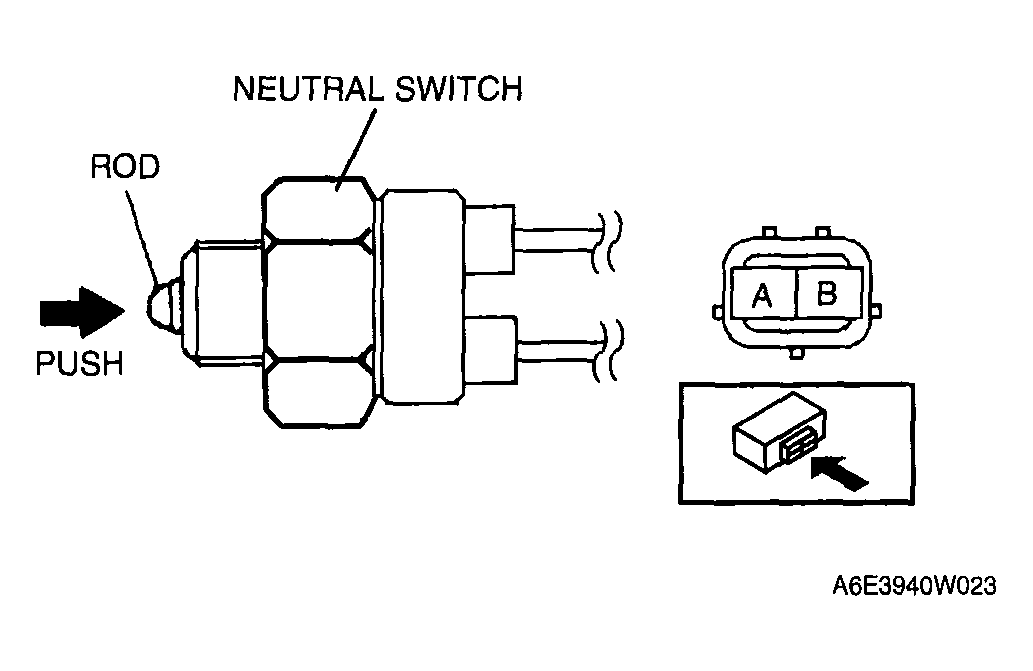 NEUTRAL SWITCH
ROD
PUSH
A
B
A6E3940W023