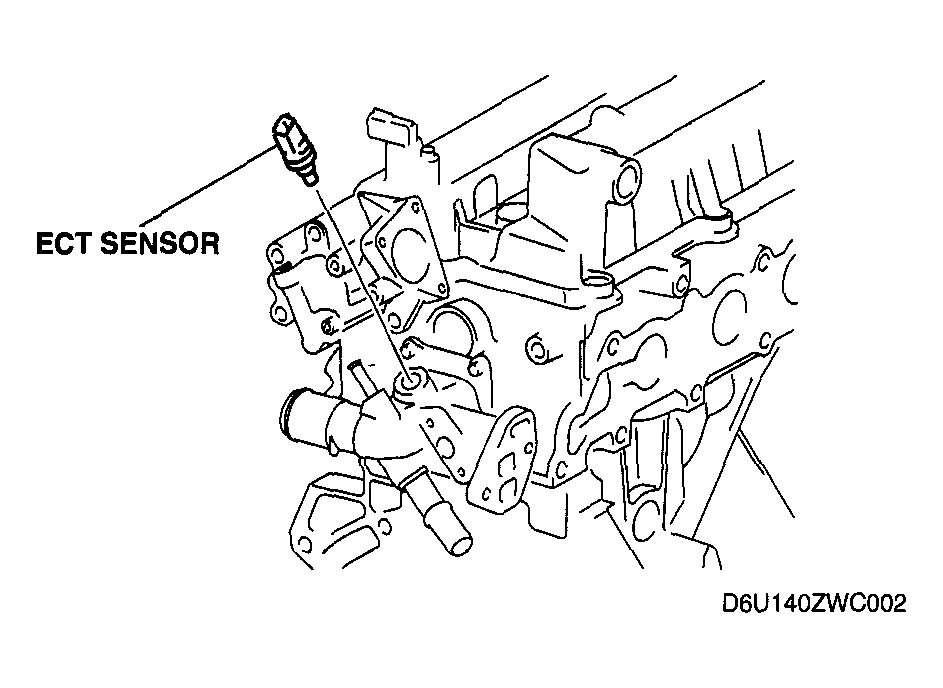 ECT SENSOR

D6U140ZWC002