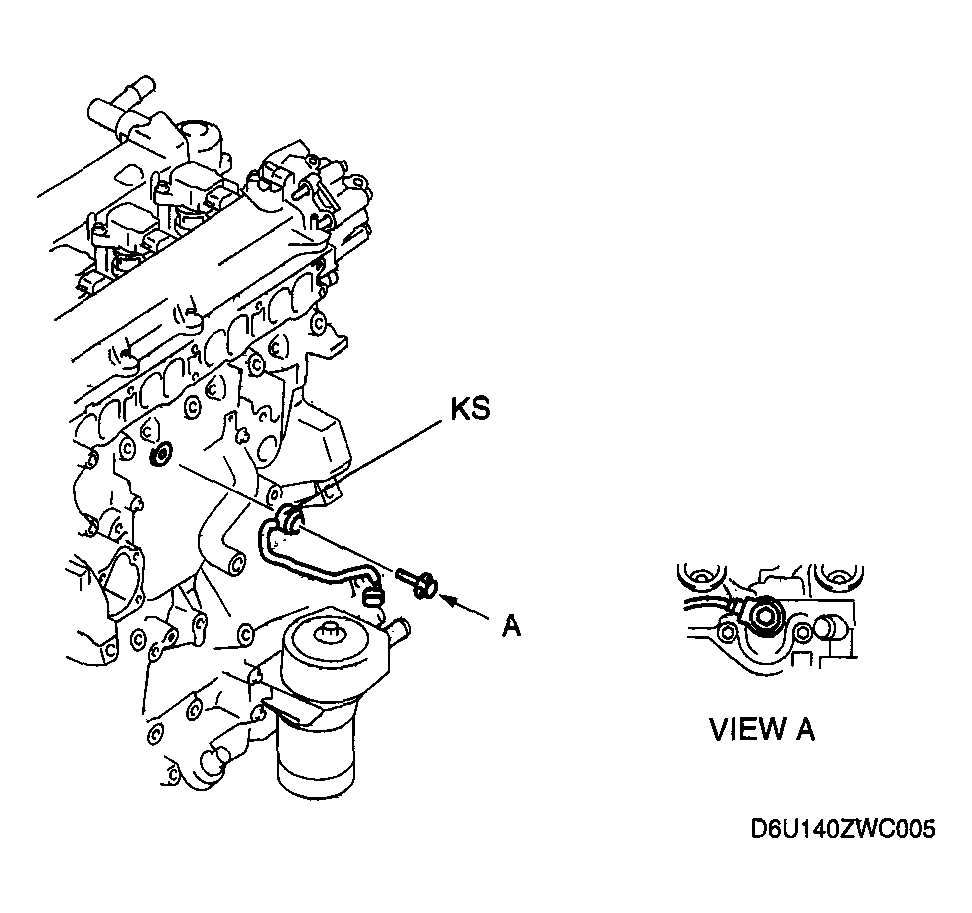 KS

A

VIEW A

D6U140ZWC005