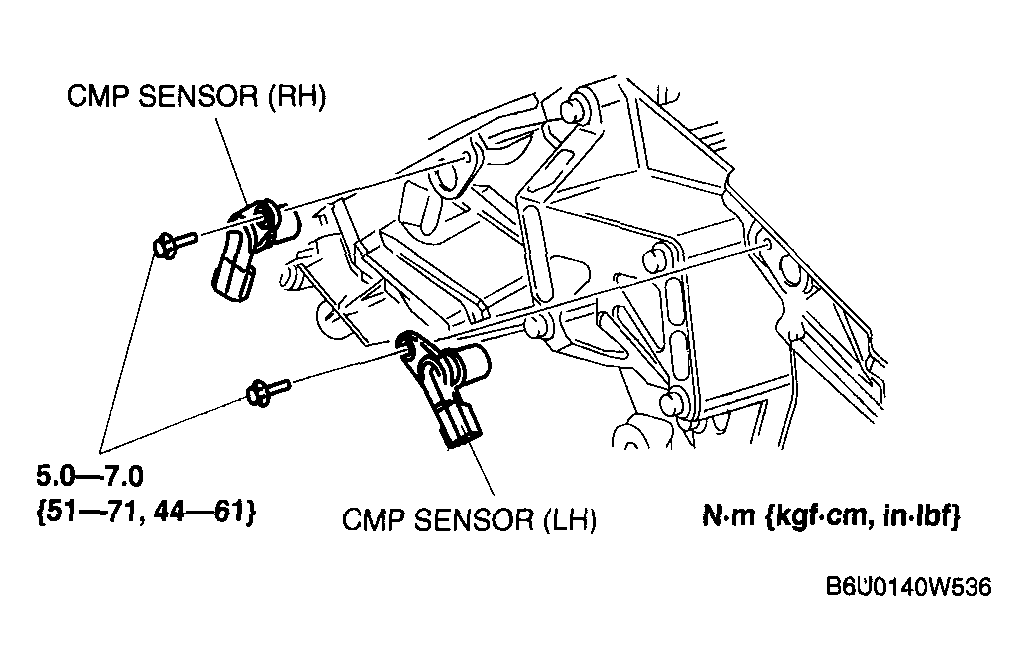 CMP SENSOR (RH)

5.0—7.0
{51—71, 44—61}

CMP SENSOR (LH)

N·m {kgf·cm, in·lbf}

B6U0140W536