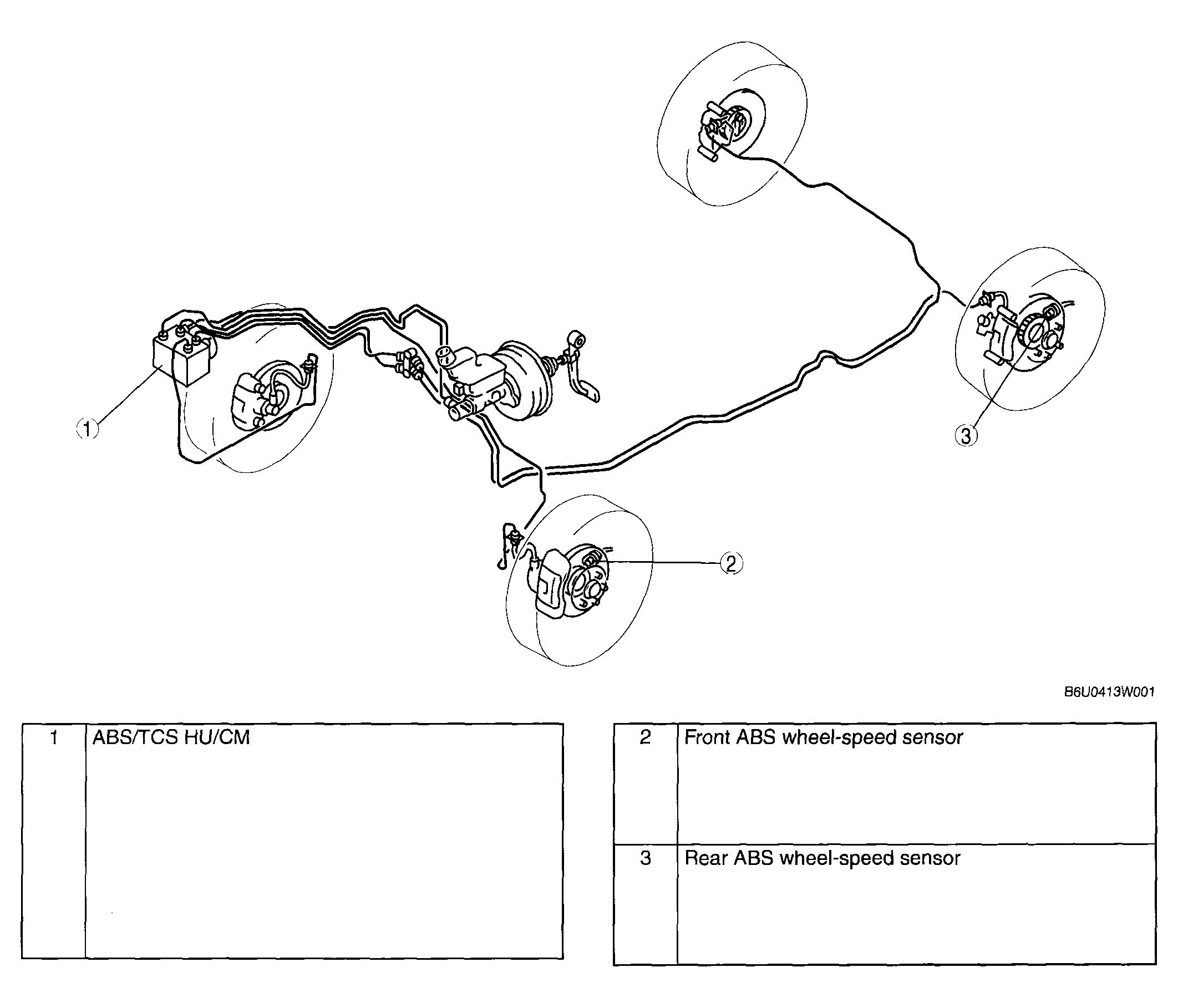 1

3

2

B6U0413W001

| 1 | ABS/TCS HU/CM |
|---|---|

| 2 | Front ABS wheel-speed sensor |
|---|---|
| 3 | Rear ABS wheel-speed sensor |