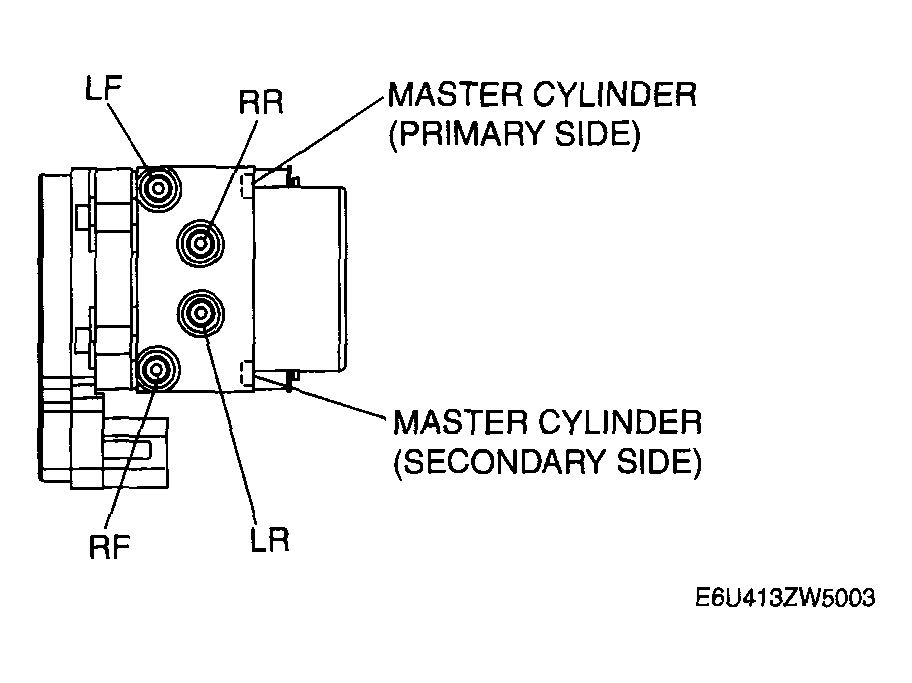 LF
RR
MASTER CYLINDER (PRIMARY SIDE)
MASTER CYLINDER (SECONDARY SIDE)
RF
LR
E6U413ZW5003