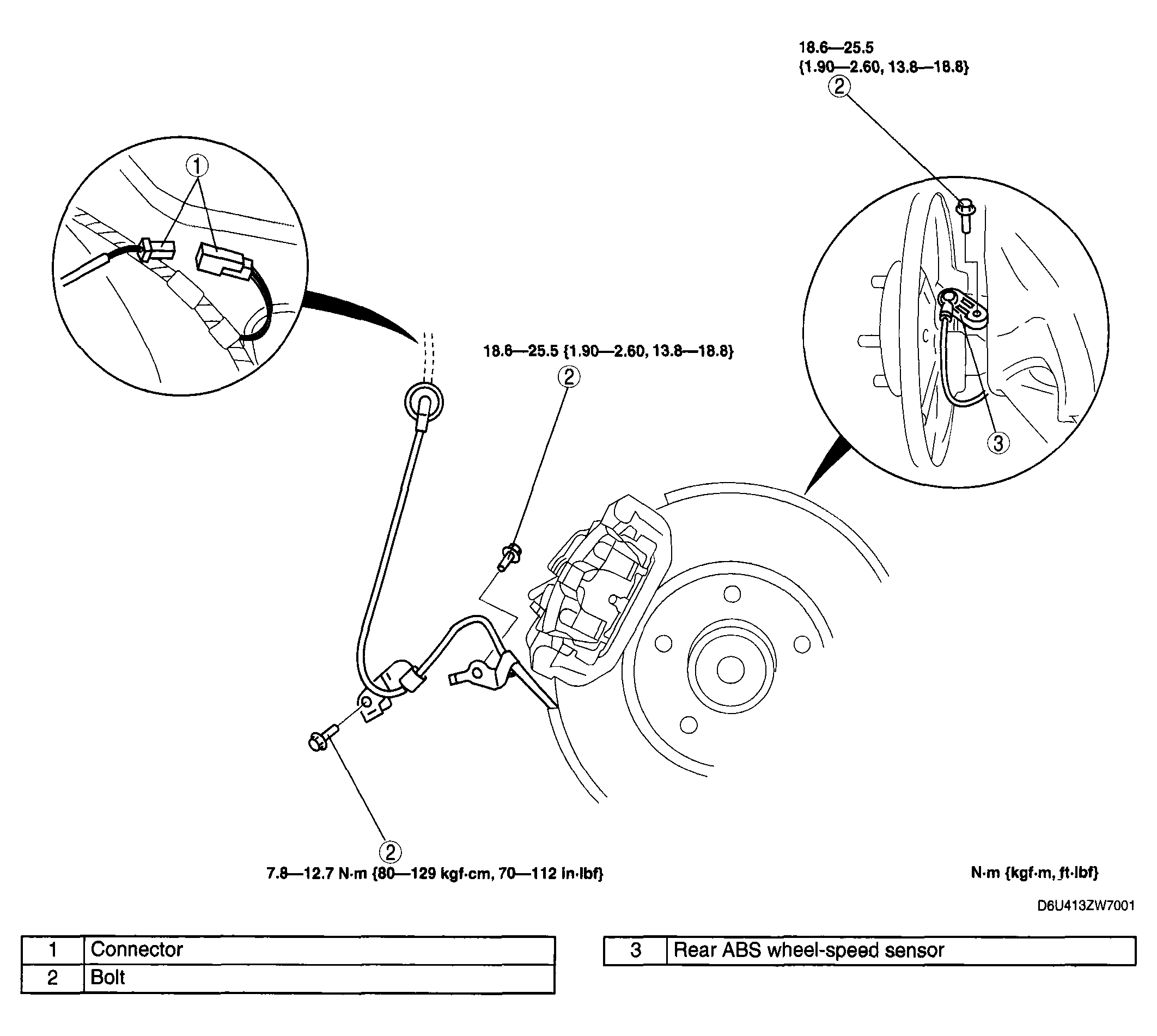 18.6—25.5
{1.90—2.60, 13.8—18.8}
2

1

18.6—25.5 {1.90—2.60, 13.8—18.8}
2

3

2
7.8—12.7 N·m {80—129 kgf·cm, 70—112 in·lbf}

N·m {kgf·m, ft·lbf}

D6U413ZW7001

| 1 | Connector |
|---|---|
| 2 | Bolt |

| 3 | Rear ABS wheel-speed sensor |
|---|---|