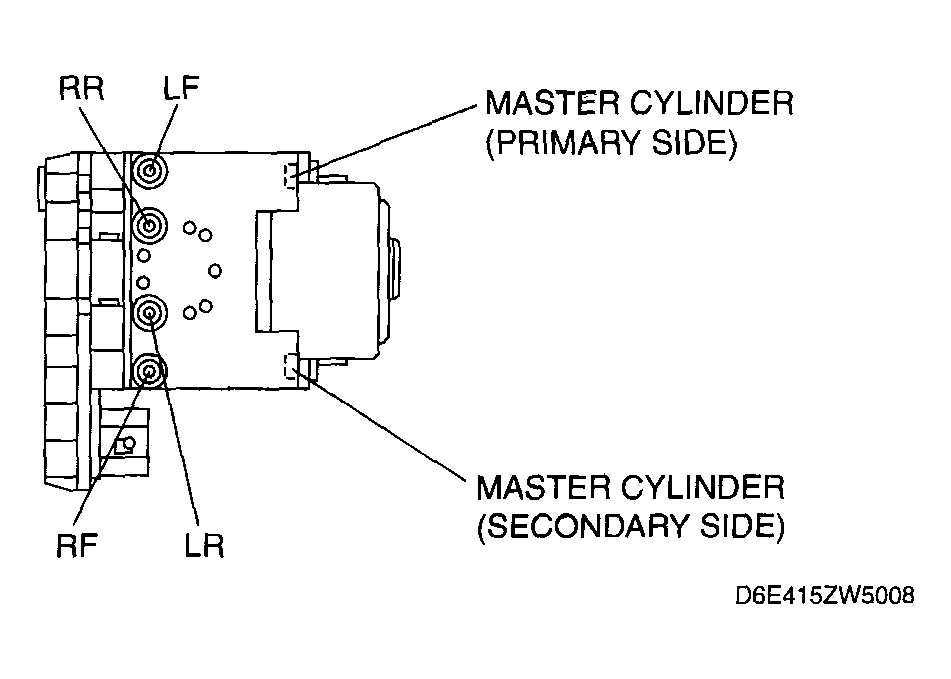 RR
LF
MASTER CYLINDER
(PRIMARY SIDE)
MASTER CYLINDER
(SECONDARY SIDE)
RF
LR
D6E415ZW5008