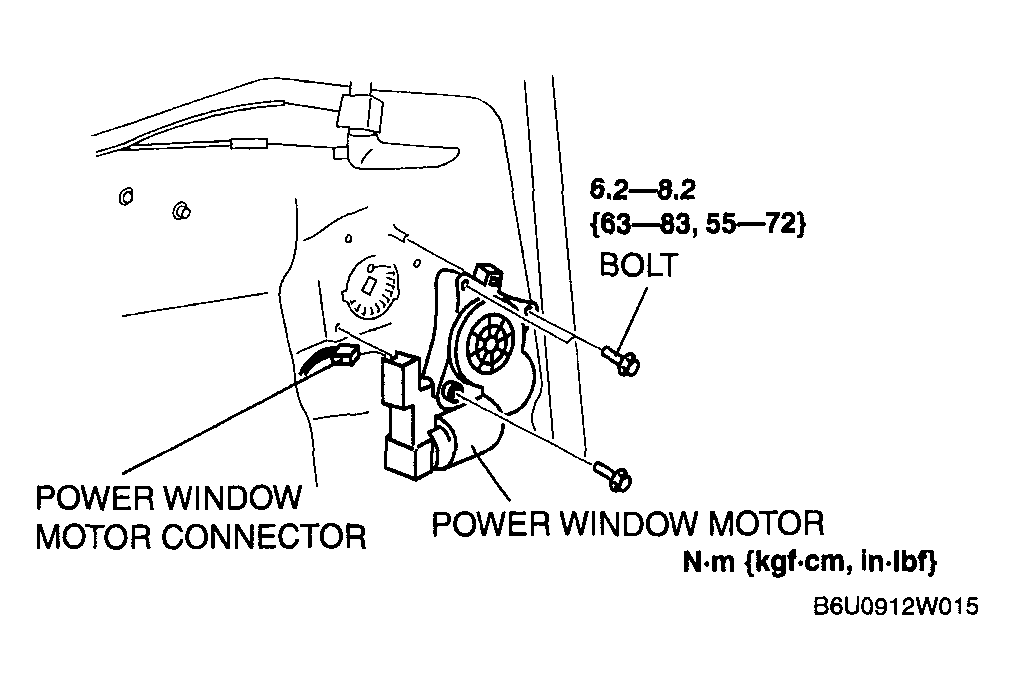 6.2—8.2
{63—83, 55—72}
BOLT

POWER WINDOW MOTOR CONNECTOR

POWER WINDOW MOTOR

N·m {kgf·cm, in·lbf}

B6U0912W015