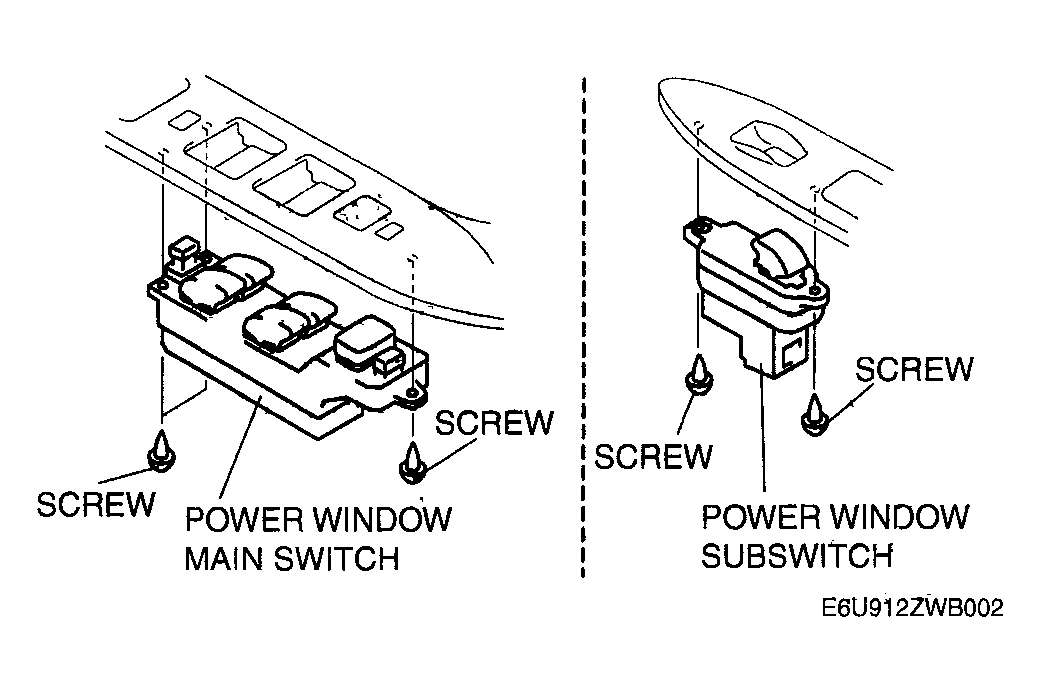 SCREW

SCREW

POWER WINDOW
MAIN SWITCH

SCREW

SCREW

POWER WINDOW
SUBSWITCH

E6U912ZWB002