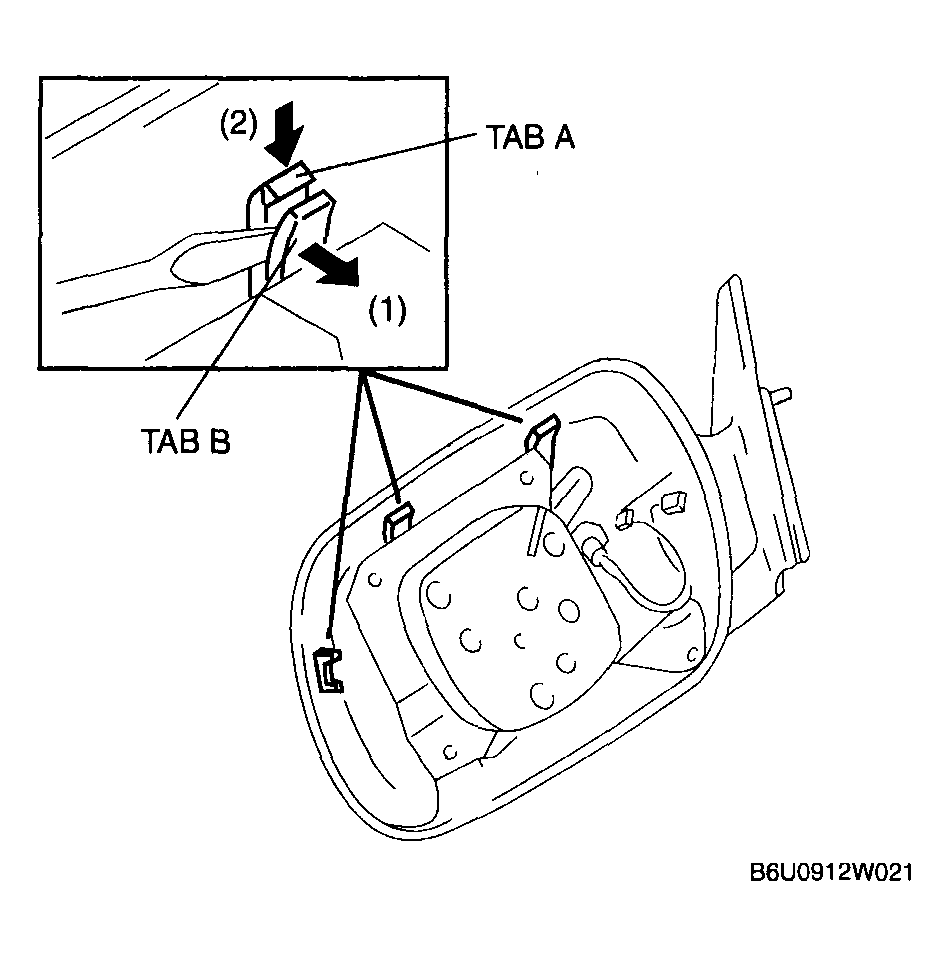 (2)
TAB A
(1)
TAB B
B6U0912W021