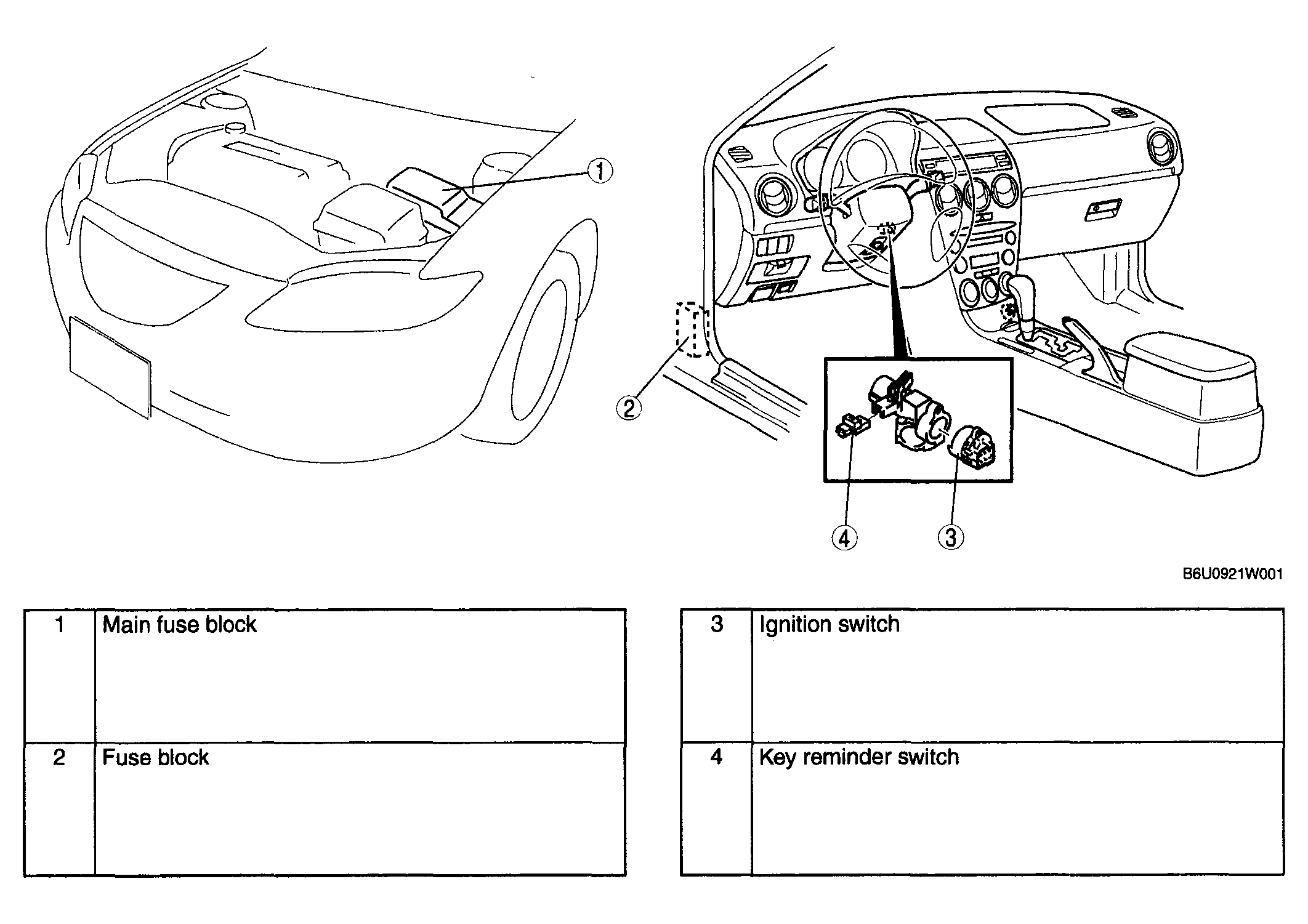 1

2

4

3

B6U0921W001

| 1 | Main fuse block |
|---|---|
| 2 | Fuse block |

| 3 | Ignition switch |
|---|---|
| 4 | Key reminder switch |