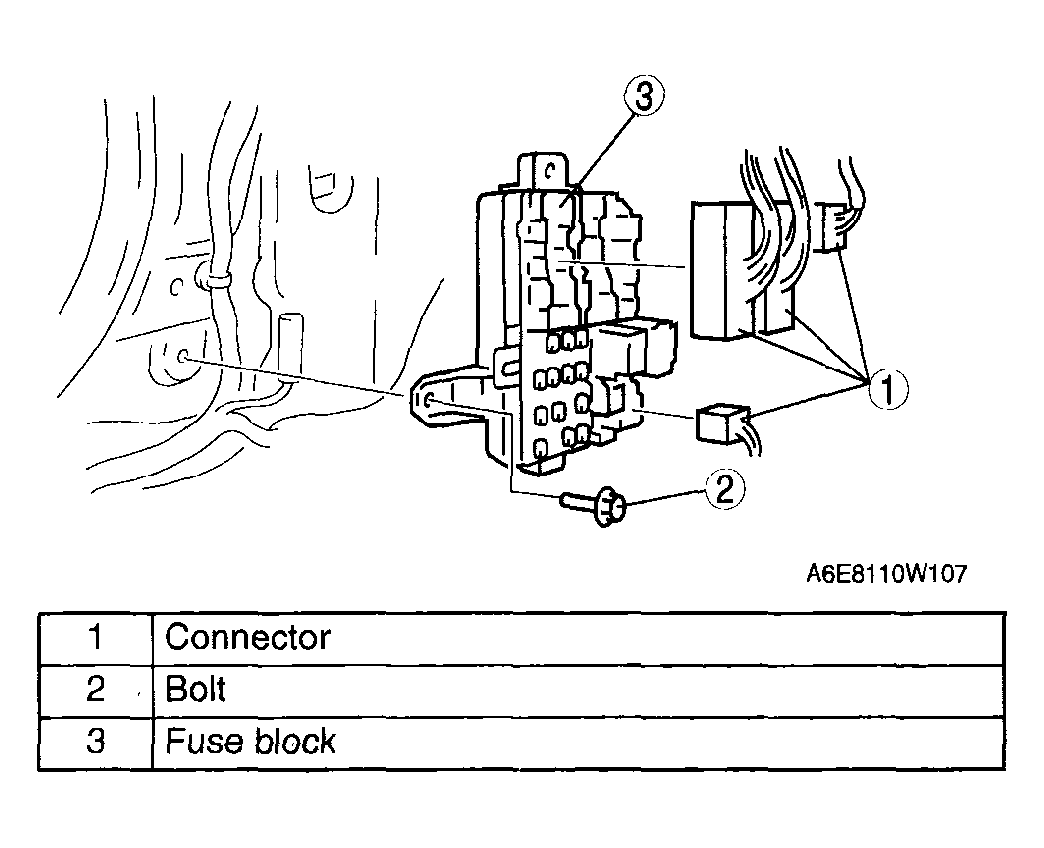 3

1

2

A6E8110W107

| 1 | Connector |
|---|---|
| 2 | Bolt |
| 3 | Fuse block |