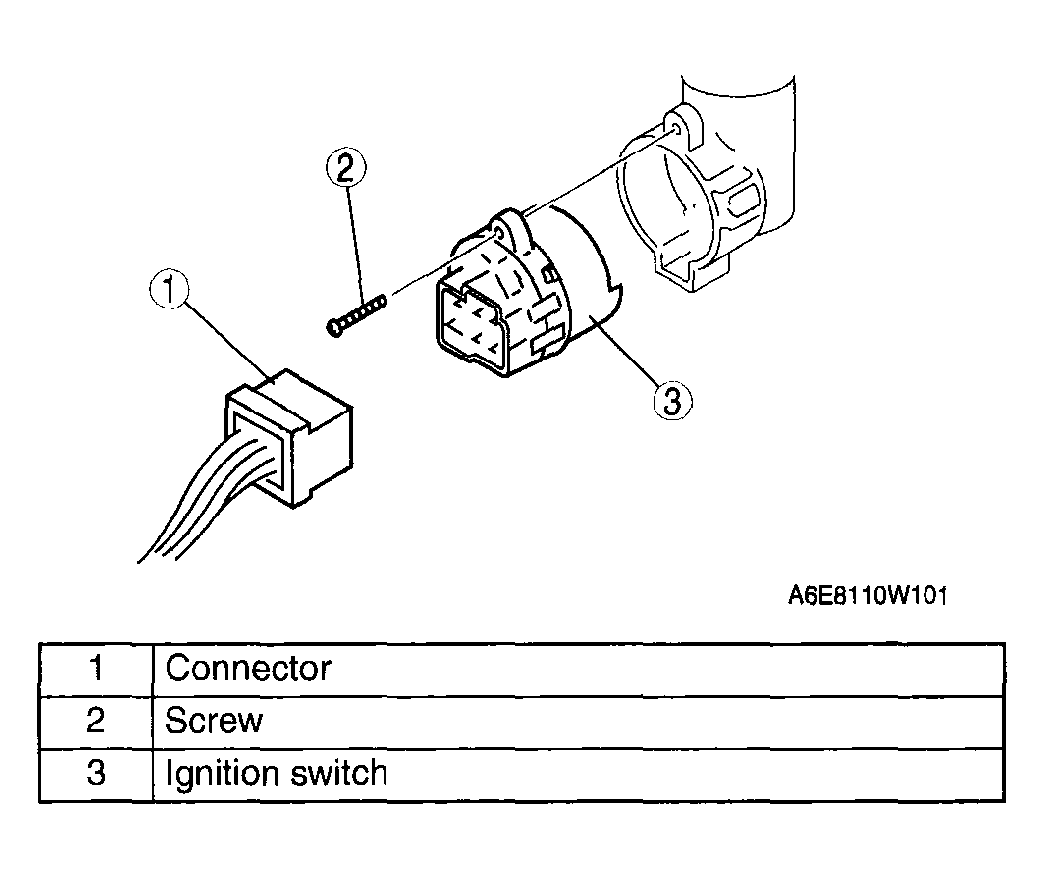 2

1

3

A6E8110W101

| 1 | Connector |
|---|---|
| 2 | Screw |
| 3 | Ignition switch |