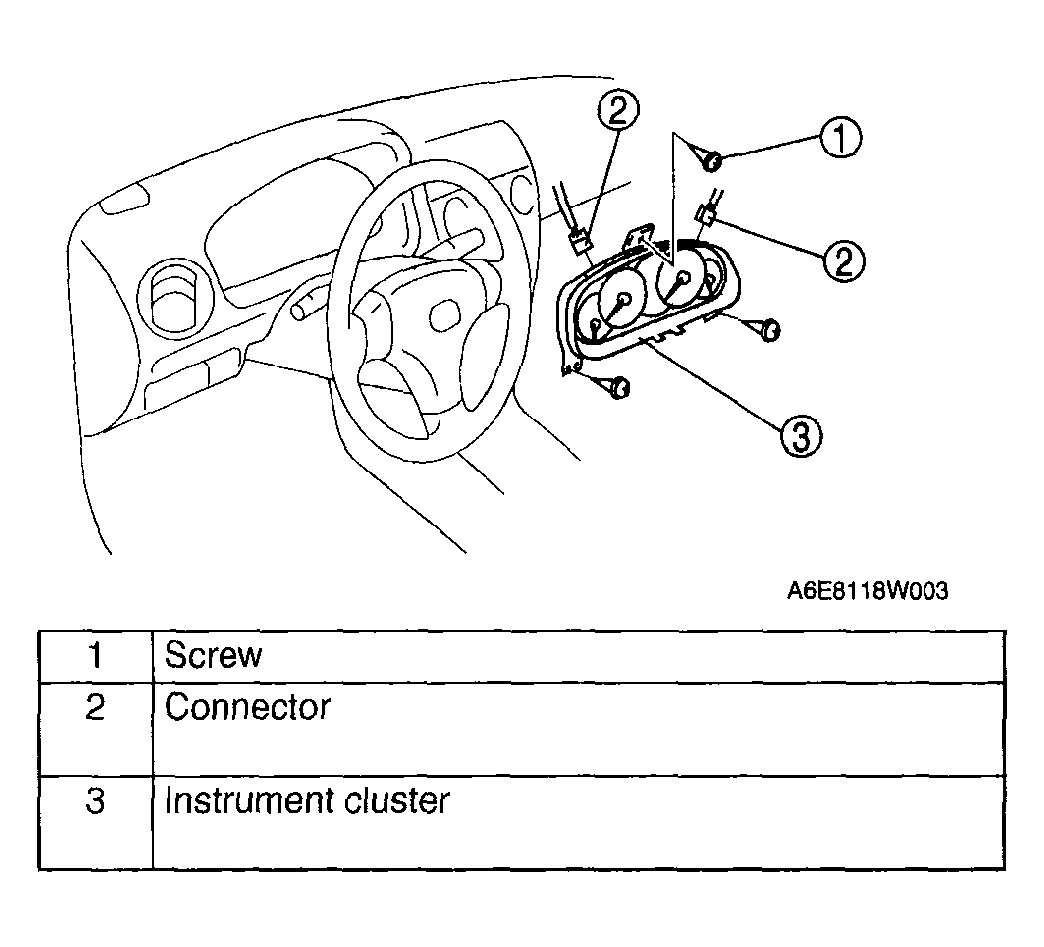 2

1

2

3

A6E8118W003

| 1 | Screw |
|---|---|
| 2 | Connector |
| 3 | Instrument cluster |