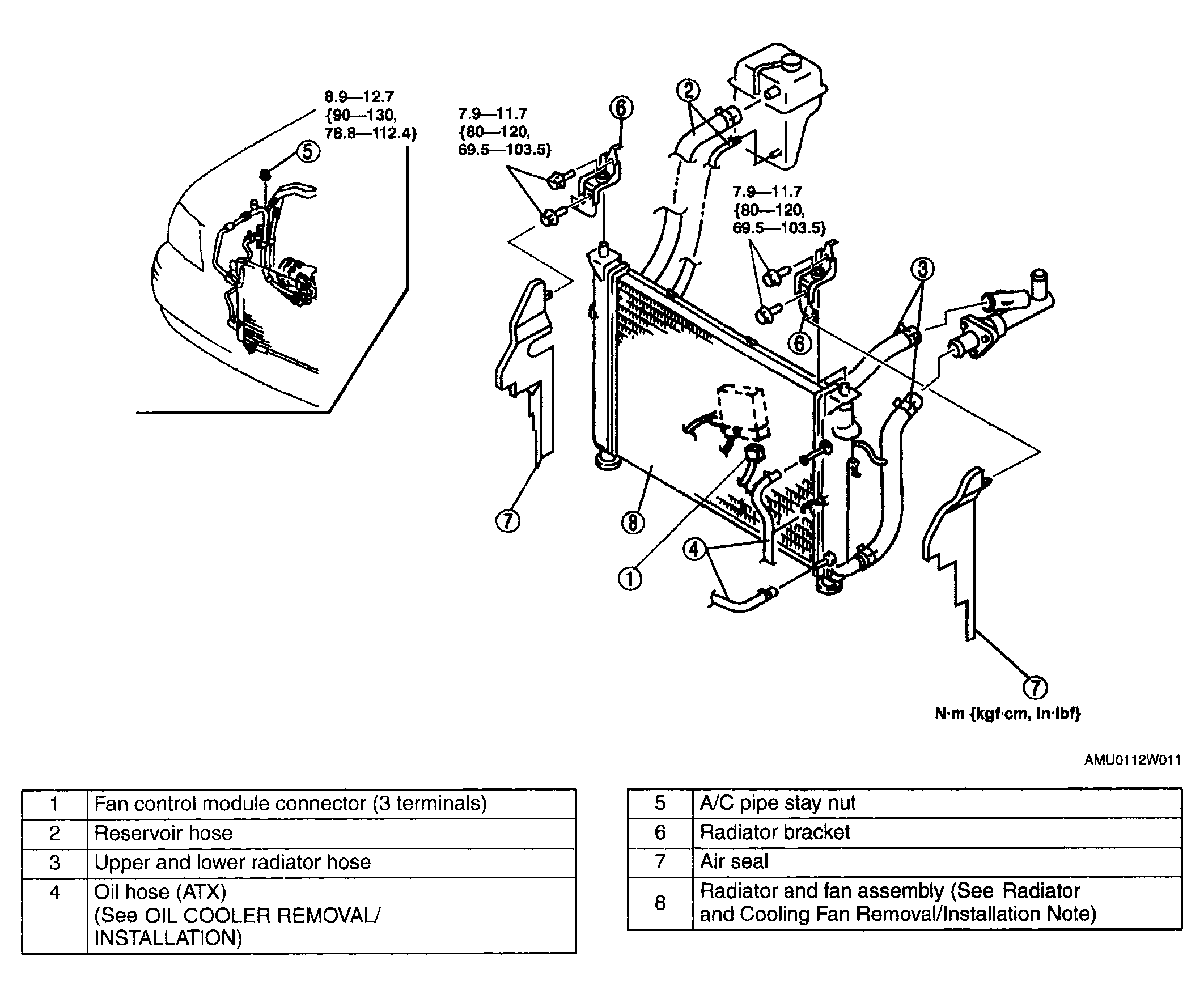 8.9—12.7
{90—130,
78.8—112.4}

5

7.9—11.7
{80—120,
69.5—103.5}

6

2

7.9—11.7
{80—120,
69.5—103.5}

3

6

7

8

1

4

7

N·m {kgf·cm, in·lbf}

AMU0112W011

| 1 | Fan control module connector (3 terminals) |
|---|---|
| 2 | Reservoir hose |
| 3 | Upper and lower radiator hose |
| 4 | Oil hose (ATX) (See OIL COOLER REMOVAL/ INSTALLATION) |

| 5 | A/C pipe stay nut |
|---|---|
| 6 | Radiator bracket |
| 7 | Air seal |
| 8 | Radiator and fan assembly (See Radiator and Cooling Fan Removal/Installation Note) |