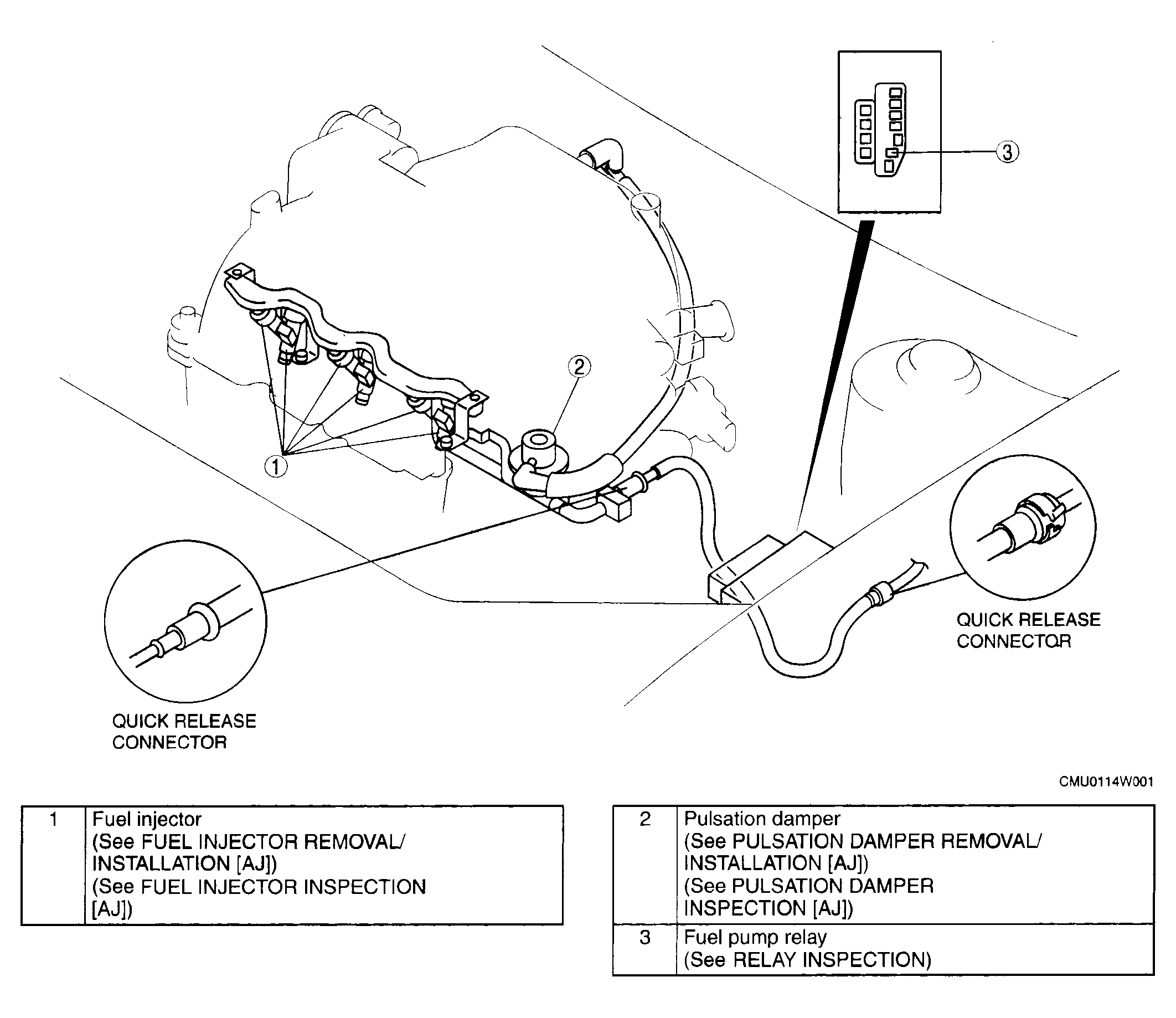 3

2

1

QUICK RELEASE CONNECTOR

QUICK RELEASE CONNECTOR

CMU0114W001

| 1 | Fuel injector (See FUEL INJECTOR REMOVAL/ INSTALLATION [AJ]) (See FUEL INJECTOR INSPECTION [AJ]) |
|---|---|

| 2 | Pulsation damper (See PULSATION DAMPER REMOVAL/ INSTALLATION [AJ]) (See PULSATION DAMPER INSPECTION [AJ]) |
|---|---|
| 3 | Fuel pump relay (See RELAY INSPECTION) |