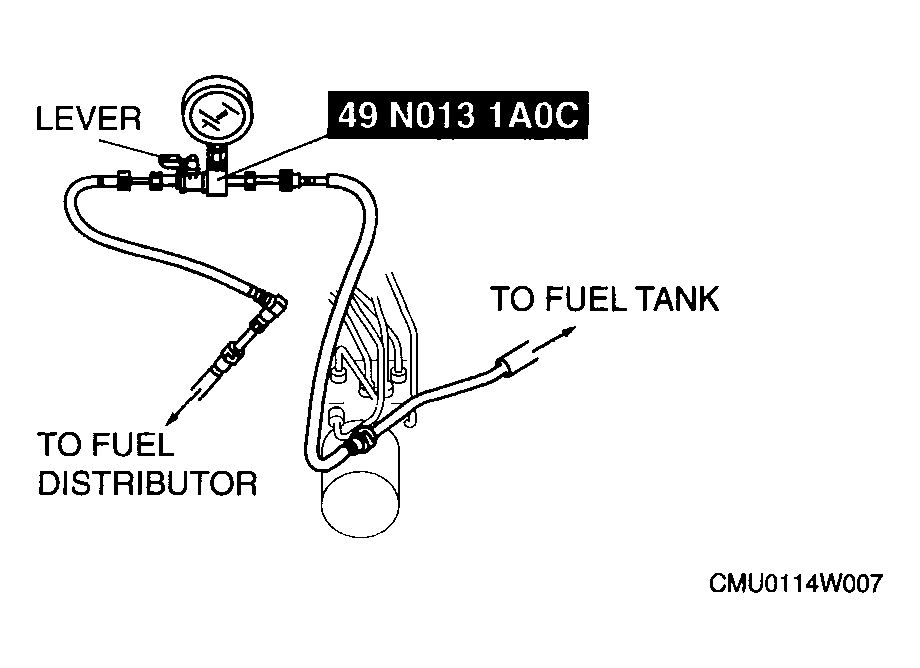 LEVER

49 N013 1A0C

TO FUEL TANK

TO FUEL DISTRIBUTOR

CMU0114W007