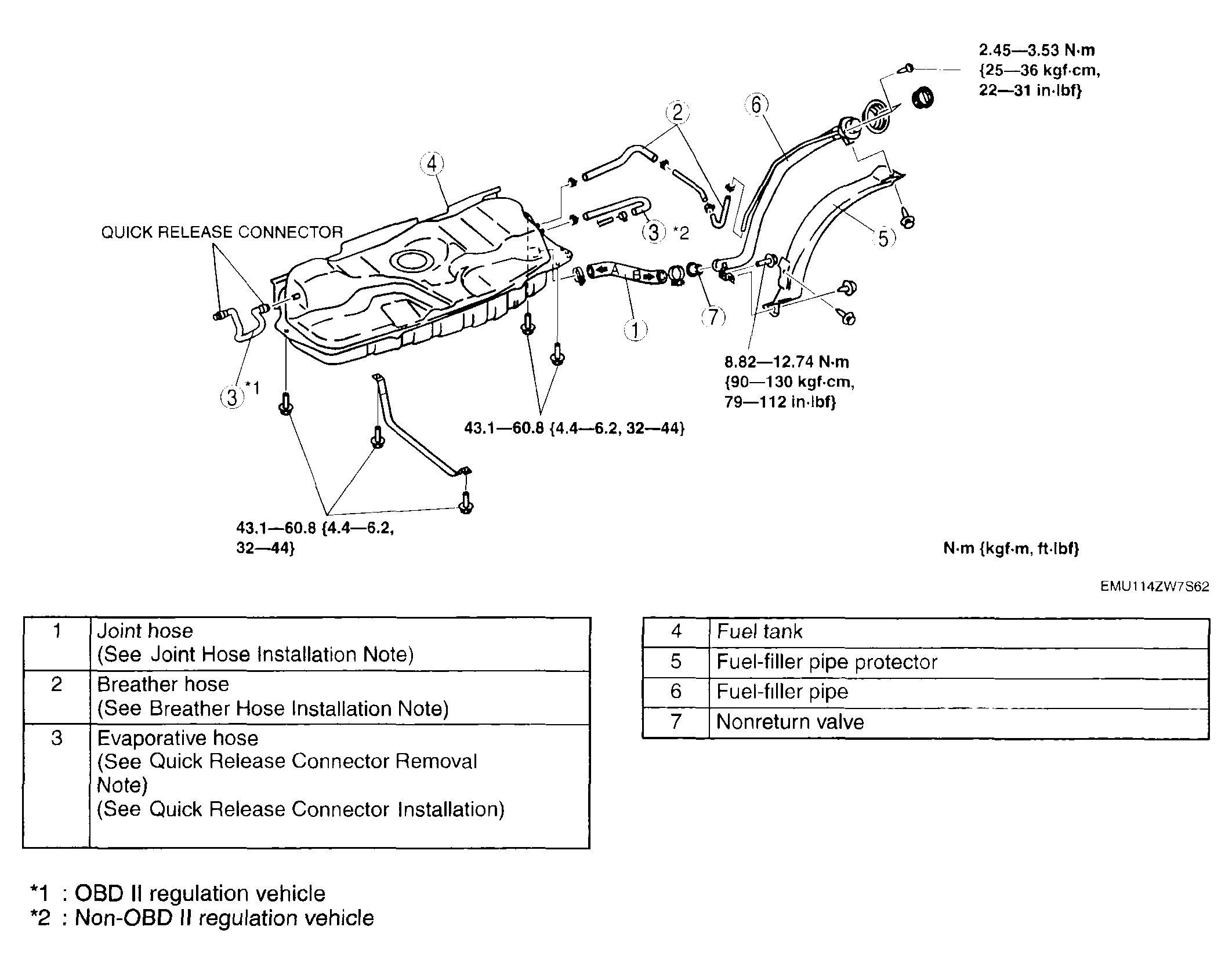 2.45—3.53 N·m {25—36 kgf·cm, 22—31 in·lbf}

6

2

4

QUICK RELEASE CONNECTOR

3 *2

5

A

B

1

7

3 *1

8.82—12.74 N·m {90—130 kgf·cm, 79—112 in·lbf}

43.1—60.8 {4.4—6.2, 32—44}

43.1—60.8 {4.4—6.2, 32—44}

N·m {kgf·m, ft·lbf}

EMU114ZW7S62

| 1 | Joint hose (See Joint Hose Installation Note) |
|---|---|
| 2 | Breather hose (See Breather Hose Installation Note) |
| 3 | Evaporative hose (See Quick Release Connector Removal Note) (See Quick Release Connector Installation) |

| 4 | Fuel tank |
|---|---|
| 5 | Fuel-filler pipe protector |
| 6 | Fuel-filler pipe |
| 7 | Nonreturn valve |

*1 : OBD II regulation vehicle
*2 : Non-OBD II regulation vehicle