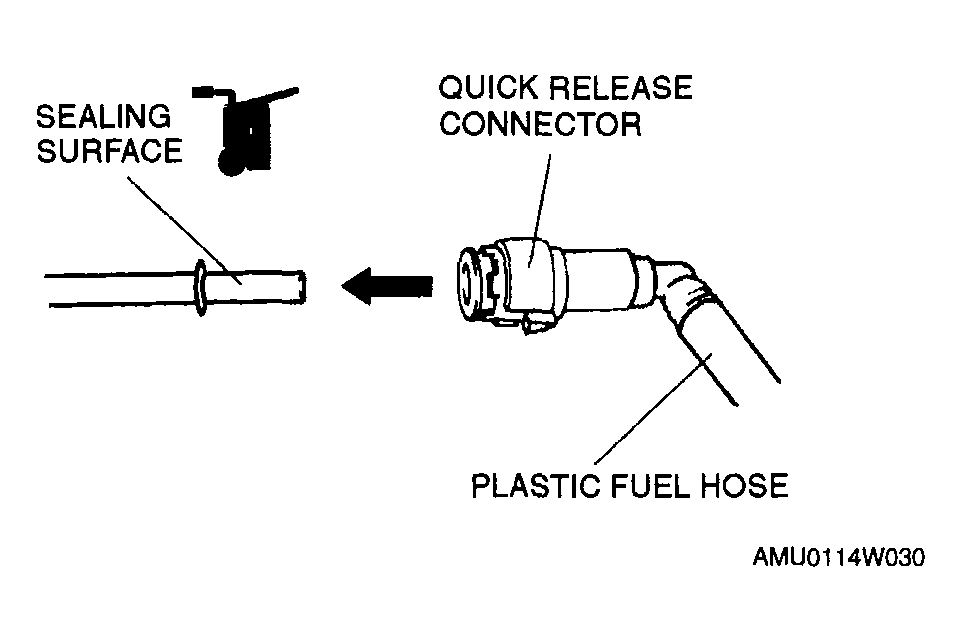 SEALING SURFACE

QUICK RELEASE CONNECTOR

PLASTIC FUEL HOSE

AMU0114W030