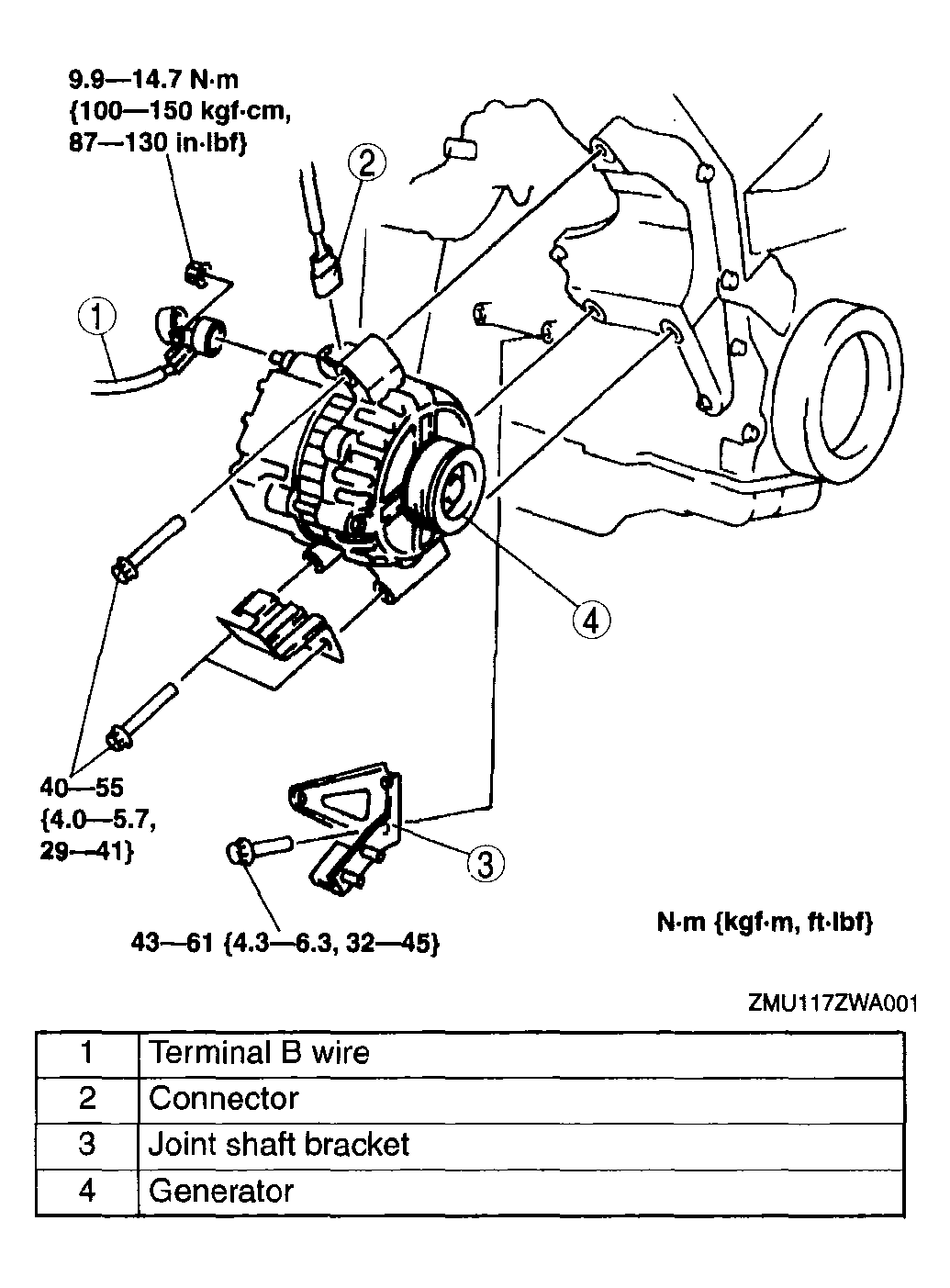 9.9—14.7 N·m {100—150 kgf·cm, 87—130 in·lbf}

2

1

4

40—55 {4.0—5.7, 29—41}

3

43—61 {4.3—6.3, 32—45}

N·m {kgf·m, ft·lbf}

ZMU117ZWA001

| 1 | Terminal B wire |
|---|---|
| 2 | Connector |
| 3 | Joint shaft bracket |
| 4 | Generator |