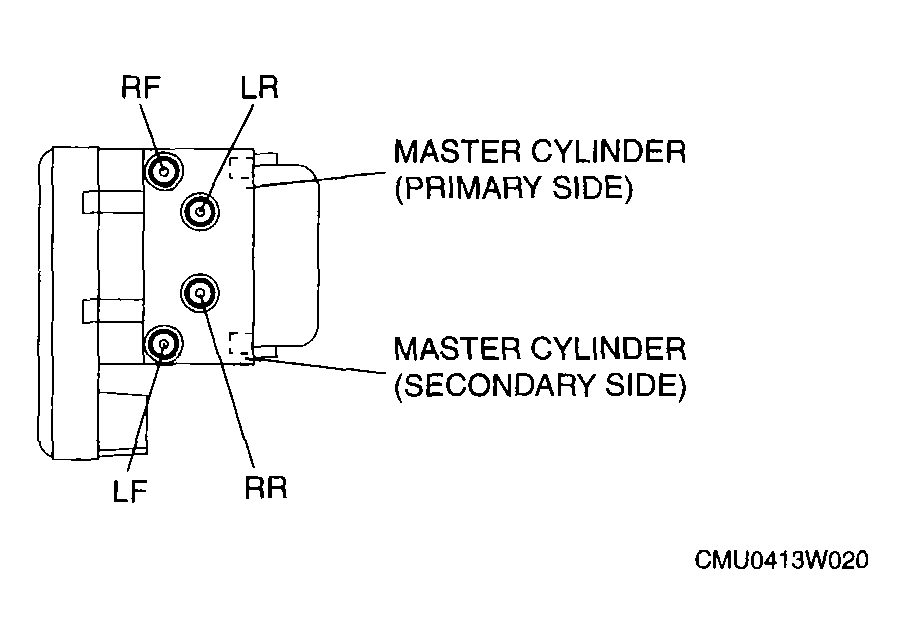 RF
LR
MASTER CYLINDER
(PRIMARY SIDE)
MASTER CYLINDER
(SECONDARY SIDE)
LF
RR
CMU0413W020