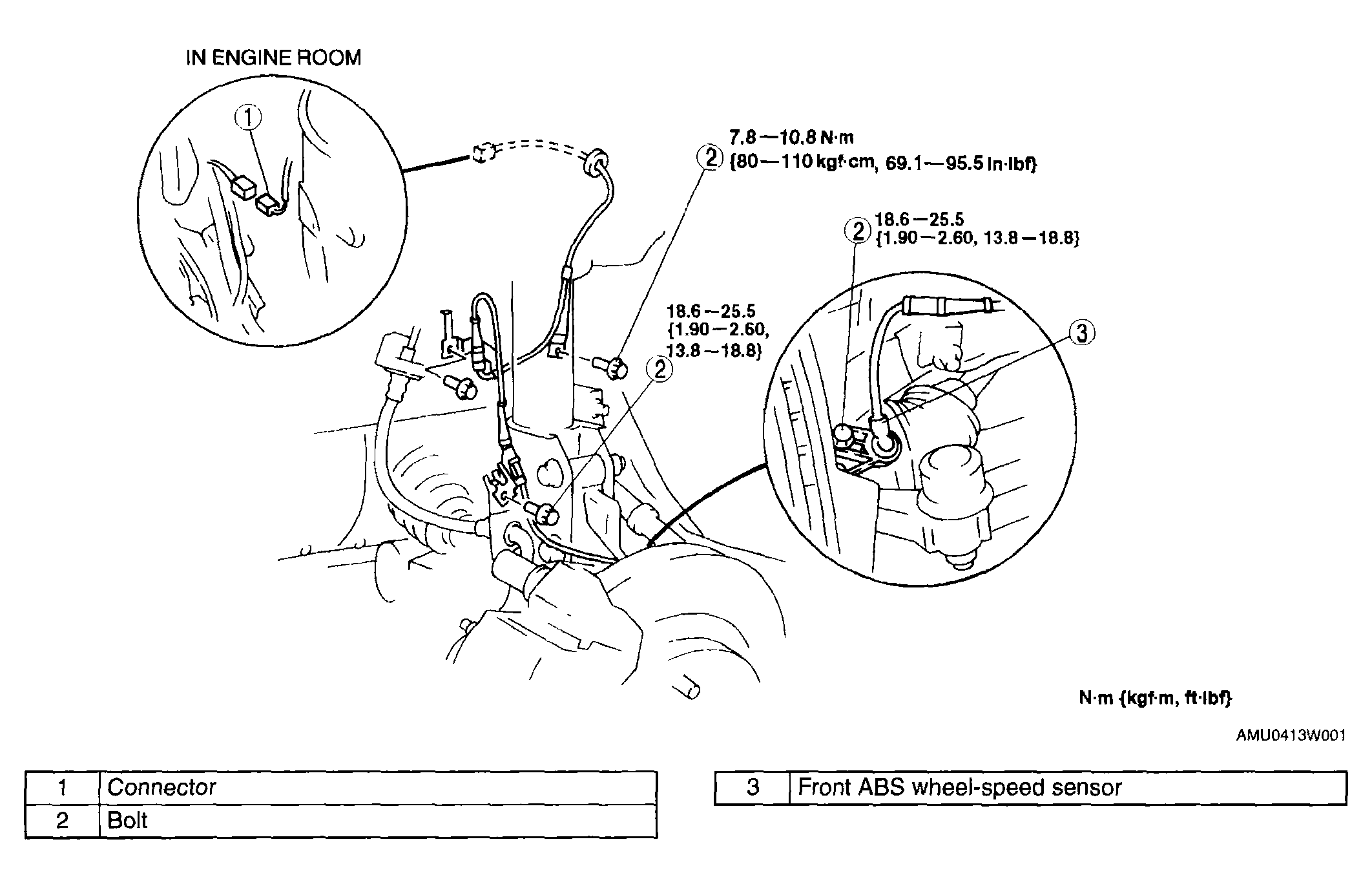 IN ENGINE ROOM

1

2 7.8—10.8 N·m {80—110 kgf·cm, 69.1—95.5 in·lbf}

2 18.6—25.5 {1.90—2.60, 13.8—18.8}

18.6—25.5 {1.90—2.60, 13.8—18.8}

2

3

N·m {kgf·m, ft·lbf}

AMU0413W001

| 1 | Connector |
|---|---|
| 2 | Bolt |

| 3 | Front ABS wheel-speed sensor |
|---|---|