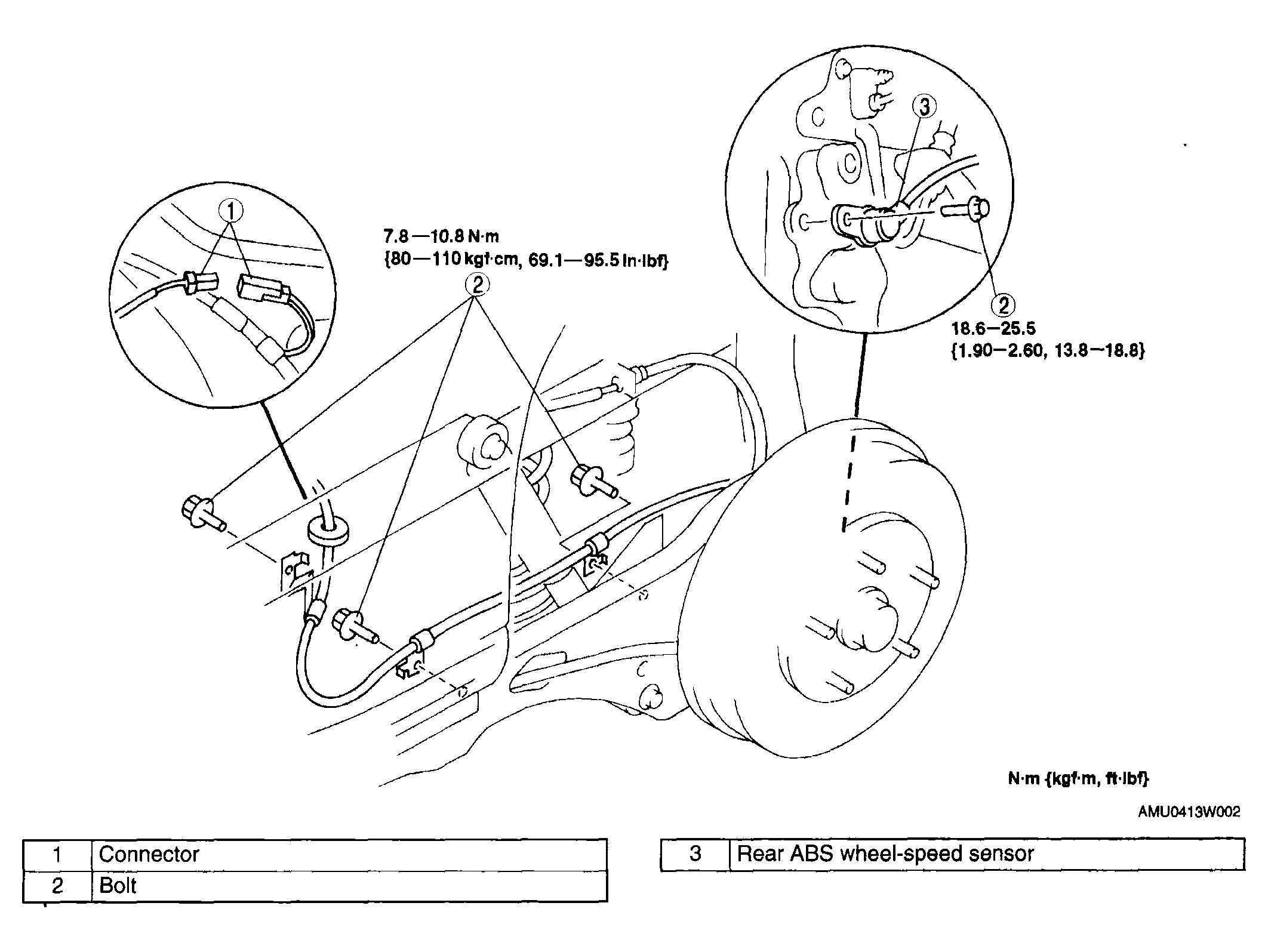 1

7.8—10.8 N·m
{80—110 kgf·cm, 69.1—95.5 in·lbf}

2

3

2
18.6—25.5
{1.90—2.60, 13.8—18.8}

N·m {kgf·m, ft·lbf}

AMU0413W002

| 1 | Connector |
|---|---|
| 2 | Bolt |

| 3 | Rear ABS wheel-speed sensor |
|---|---|