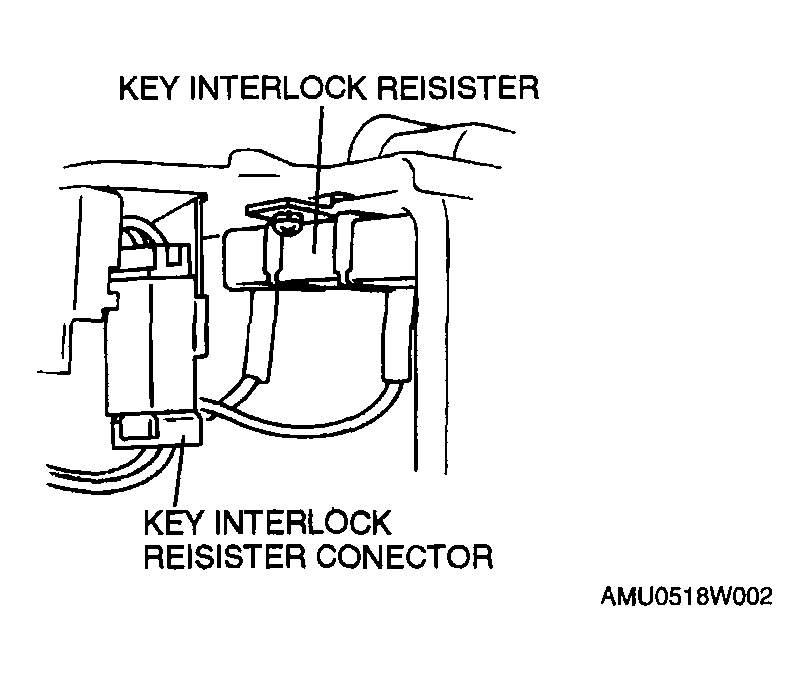 KEY INTERLOCK REISISTER

KEY INTERLOCK REISISTER CONECTOR

AMU0518W002