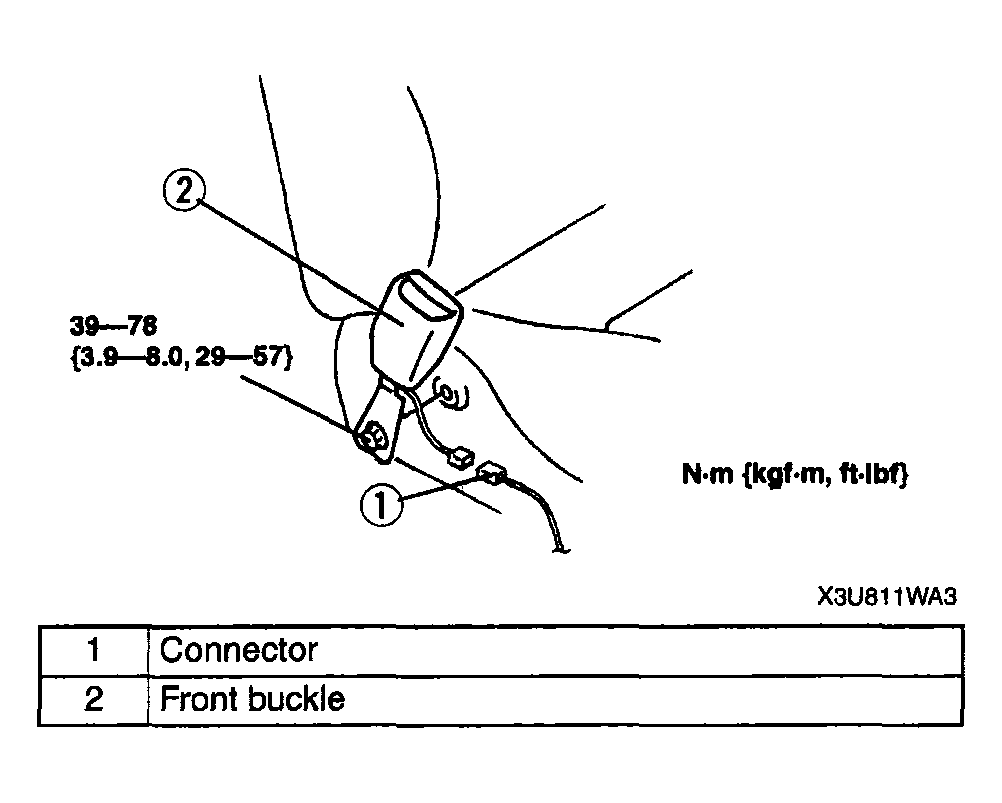 2

39—78
{3.9—8.0, 29—57}

1

N·m {kgf·m, ft·lbf}

X3U811WA3

| 1 | Connector |
|---|---|
| 2 | Front buckle |